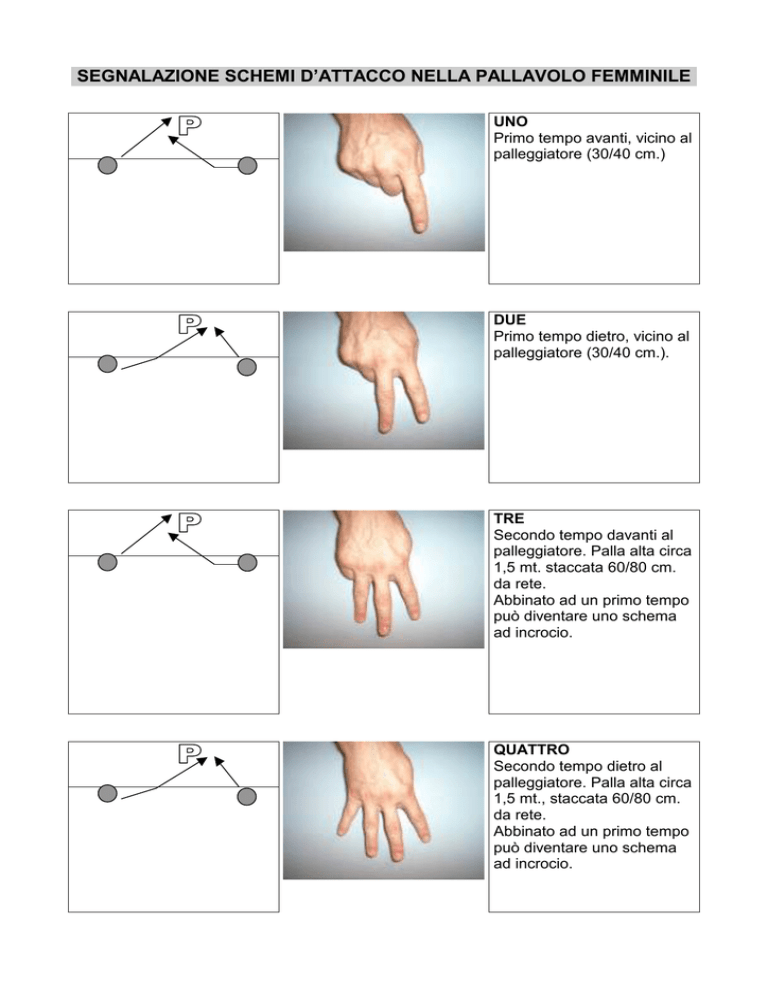 SEGNALAZIONE SCHEMI D'ATTACCO NELLA PALLAVOLO FEMMINILE

P

UNO
Primo tempo avanti, vicino al palleggiatore (30/40 cm.)

P

DUE
Primo tempo dietro, vicino al palleggiatore (30/40 cm.).

P

TRE
Secondo tempo davanti al palleggiatore. Palla alta circa 1,5 mt. staccata 60/80 cm. da rete.
Abbinato ad un primo tempo può diventare uno schema ad incrocio.

P

QUATTRO
Secondo tempo dietro al palleggiatore. Palla alta circa 1,5 mt., staccata 60/80 cm. da rete.
Abbinato ad un primo tempo può diventare uno schema ad incrocio.