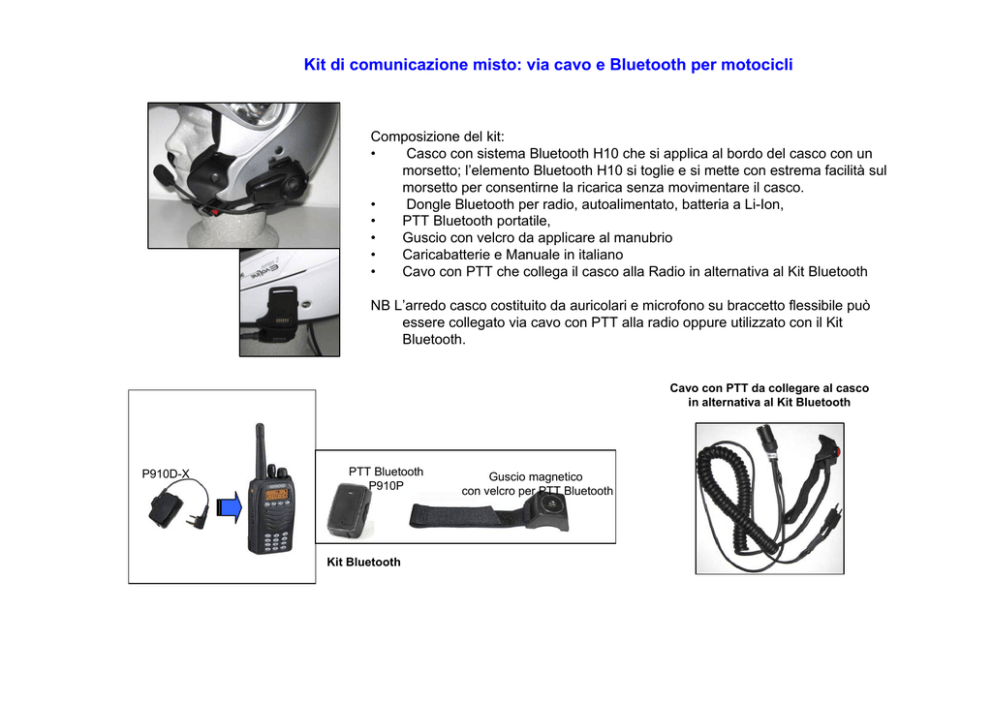 Kit di comunicazione misto: via cavo e Bluetooth per motocicli

Composizione del kit:
• Casco con sistema Bluetooth H10 che si applica al bordo del casco con un morsetto; l'elemento Bluetooth H10 si toglie e si mette con estrema facilità sul morsetto per consentirne la ricarica senza movimentare il casco.
• Dongle Bluetooth per radio, autoalimentato, batteria a Li-Ion,
• PTT Bluetooth portatile,
• Guscio con velcro da applicare al manubrio
• Caricabatterie e Manuale in italiano
• Cavo con PTT che collega il casco alla Radio in alternativa al Kit Bluetooth

NB L'arredo casco costituito da auricolari e microfono su braccetto flessibile può essere collegato via cavo con PTT alla radio oppure utilizzato con il Kit Bluetooth.

Cavo con PTT da collegare al casco in alternativa al Kit Bluetooth

P910D-X

PTT Bluetooth P910P

Guscio magnetico con velcro per PTT Bluetooth

Kit Bluetooth