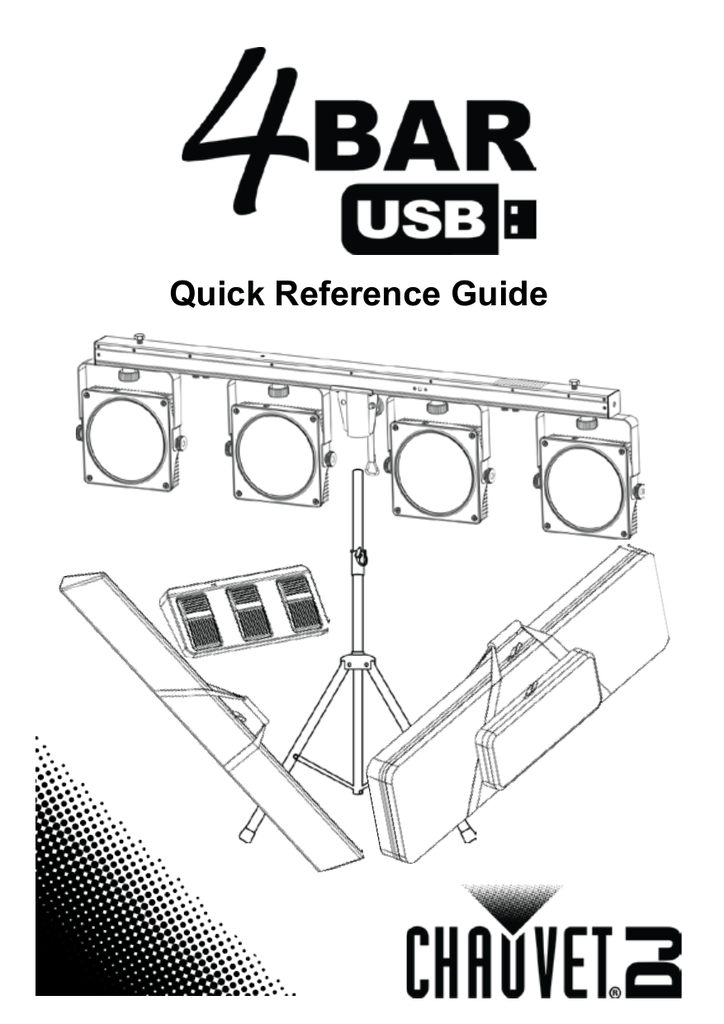 4BAR
USB

Quick Reference Guide

CHAUVET® DJ