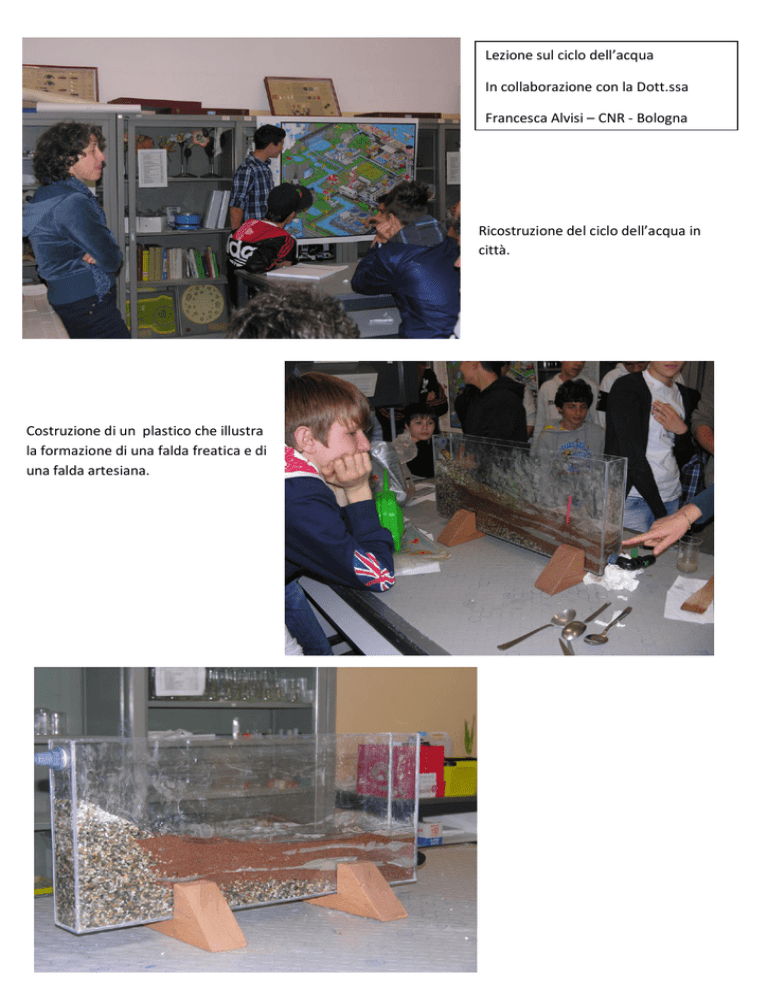 Lezione sul ciclo dell'acqua

In collaborazione con la Dott.ssa

Francesca Alvisi – CNR - Bologna

Ricostruzione del ciclo dell'acqua in città.

Costruzione di un plastico che illustra la formazione di una falda freatica e di una falda artesiana.