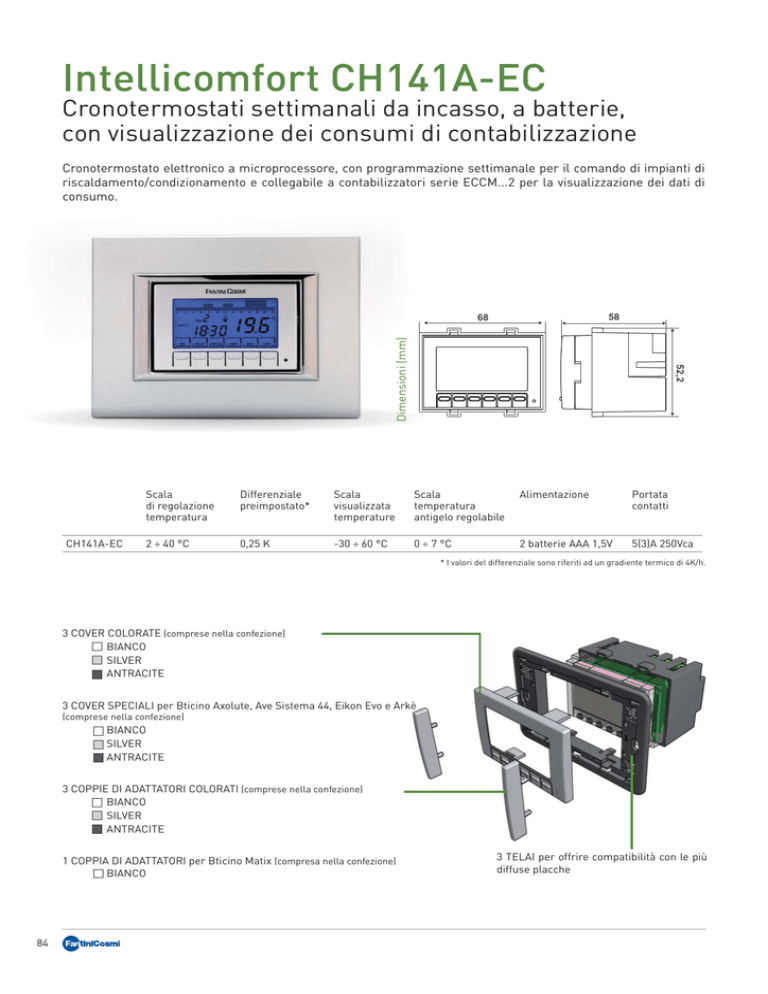 Intellicomfort CH141A-EC

Cronotermostati settimanali da incasso, a batterie, con visualizzazione dei consumi di contabilizzazione

Cronotermostato elettronico a microprocessore, con programmazione settimanale per il comando di impianti di riscaldamento/condizionamento e collegabile a contabilizzatori serie ECCM...2 per la visualizzazione dei dati di consumo.

FANTINI COSMI

18:30 19.6

Dimensioni (mm)

68

58

52,2

| | Scala di regolazione temperatura | Differenziale preimpostato* | Scala visualizzata temperature | Scala temperatura antigelo regolabile | Alimentazione | Portata contatti |
|---|---|---|---|---|---|---|
| CH141A-EC | 2 ÷ 40 °C | 0,25 K | -30 ÷ 60 °C | 0 ÷ 7 °C | 2 batterie AAA 1,5V | 5(3)A 250Vca |

* I valori del differenziale sono riferiti ad un gradiente termico di 4K/h.

3 COVER COLORATE (comprese nella confezione)
BIANCO
SILVER
ANTRACITE

3 COVER SPECIALI per Bticino Axolute, Ave Sistema 44, Eikon Evo e Arkè (comprese nella confezione)
BIANCO
SILVER
ANTRACITE

3 COPPIE DI ADATTATORI COLORATI (comprese nella confezione)
BIANCO
SILVER
ANTRACITE

1 COPPIA DI ADATTATORI per Bticino Matix (compresa nella confezione)
BIANCO

3 TELAI per offrire compatibilità con le più diffuse placche

84 FantiniCosmi