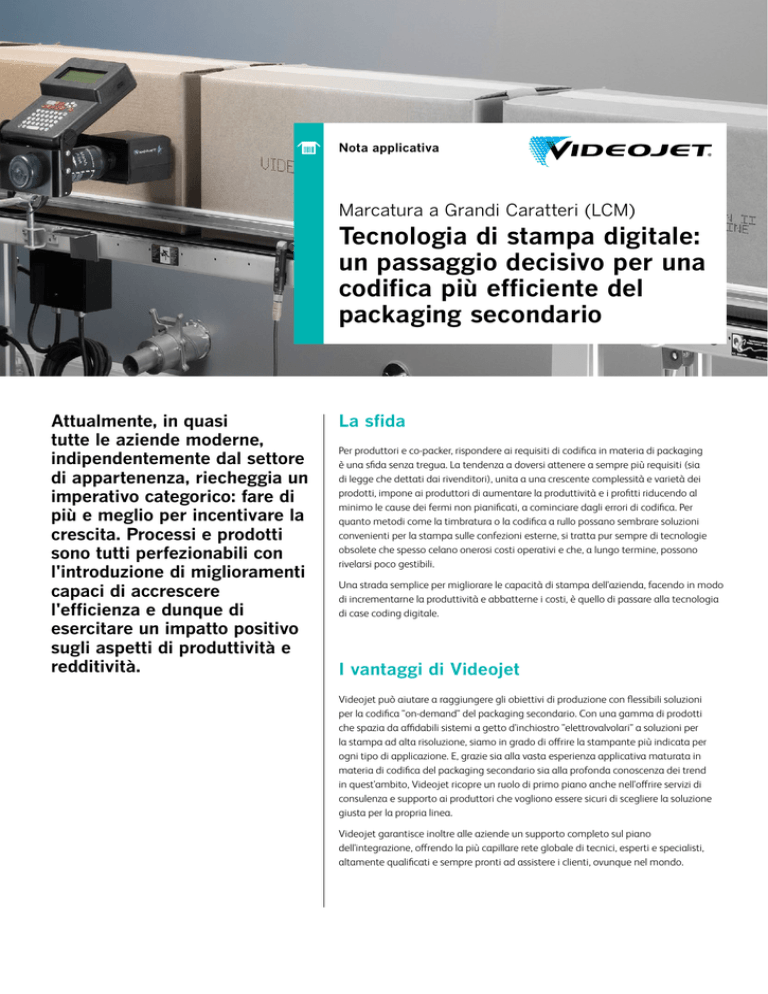 Nota applicativa

VIDEOJET.

Marcatura a Grandi Caratteri (LCM)

Tecnologia di stampa digitale: un passaggio decisivo per una codifica più efficiente del packaging secondario

Attualmente, in quasi tutte le aziende moderne, indipendentemente dal settore di appartenenza, riecheggia un imperativo categorico: fare di più e meglio per incentivare la crescita. Processi e prodotti sono tutti perfezionabili con l'introduzione di miglioramenti capaci di accrescere l'efficienza e dunque di esercitare un impatto positivo sugli aspetti di produttività e redditività.

La sfida

Per produttori e co-packer, rispondere ai requisiti di codifica in materia di packaging è una sfida senza tregua. La tendenza a doversi attenere a sempre più requisiti (sia di legge che dettati dai rivenditori), unita a una crescente complessità e varietà dei prodotti, impone ai produttori di aumentare la produttività e i profitti riducendo al minimo le cause dei fermi non pianificati, a cominciare dagli errori di codifica. Per quanto metodi come la timbratura o la codifica a rullo possano sembrare soluzioni convenienti per la stampa sulle confezioni esterne, si tratta pur sempre di tecnologie obsolete che spesso celano onerosi costi operativi e che, a lungo termine, possono rivelarsi poco gestibili.

Una strada semplice per migliorare le capacità di stampa dell'azienda, facendo in modo di incrementarne la produttività e abbatterne i costi, è quello di passare alla tecnologia di case coding digitale.

I vantaggi di Videojet

Videojet può aiutare a raggiungere gli obiettivi di produzione con flessibili soluzioni per la codifica "on-demand" del packaging secondario. Con una gamma di prodotti che spazia da affidabili sistemi a getto d'inchiostro "elettrovalvolari" a soluzioni per la stampa ad alta risoluzione, siamo in grado di offrire la stampante più indicata per ogni tipo di applicazione. E, grazie sia alla vasta esperienza applicativa maturata in materia di codifica del packaging secondario sia alla profonda conoscenza dei trend in quest'ambito, Videojet ricopre un ruolo di primo piano anche nell'offrire servizi di consulenza e supporto ai produttori che vogliono essere sicuri di scegliere la soluzione giusta per la propria linea.

Videojet garantisce inoltre alle aziende un supporto completo sul piano dell'integrazione, offrendo la più capillare rete globale di tecnici, esperti e specialisti, altamente qualificati e sempre pronti ad assistere i clienti, ovunque nel mondo.