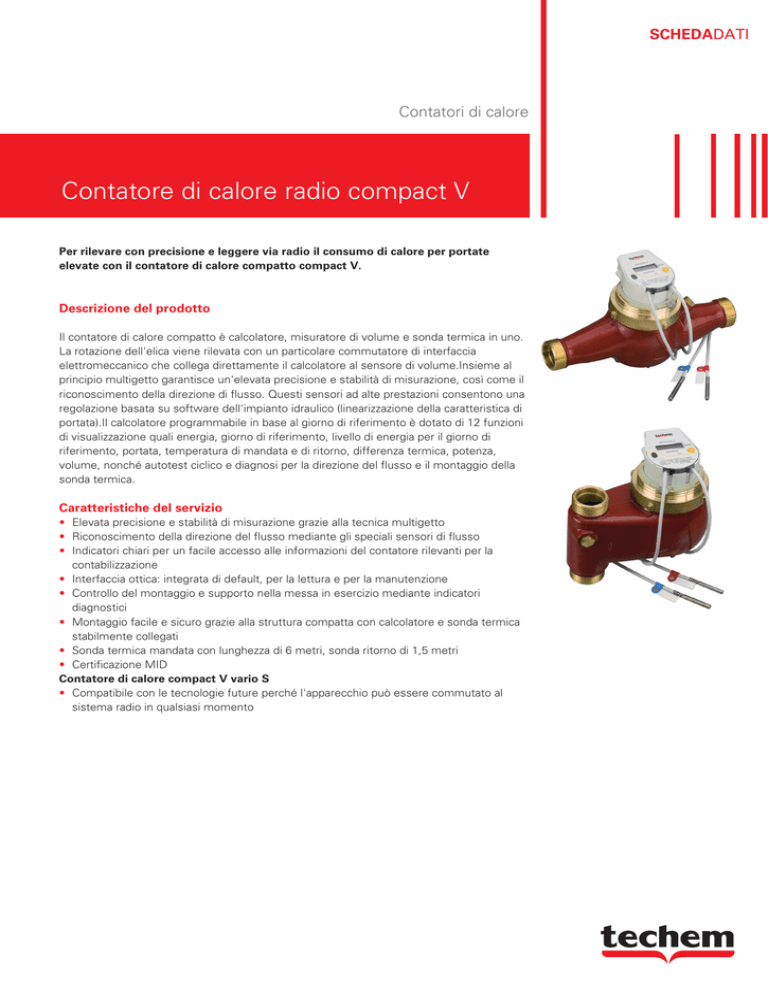 SCHEDADATI

Contatori di calore

Contatore di calore radio compact V

Per rilevare con precisione e leggere via radio il consumo di calore per portate elevate con il contatore di calore compatto compact V.

Descrizione del prodotto

Il contatore di calore compatto è calcolatore, misuratore di volume e sonda termica in uno. La rotazione dell'elica viene rilevata con un particolare commutatore di interfaccia elettromeccanico che collega direttamente il calcolatore al sensore di volume.Insieme al principio multigetto garantisce un'elevata precisione e stabilità di misurazione, così come il riconoscimento della direzione di flusso. Questi sensori ad alte prestazioni consentono una regolazione basata su software dell'impianto idraulico (linearizzazione della caratteristica di portata).Il calcolatore programmabile in base al giorno di riferimento è dotato di 12 funzioni di visualizzazione quali energia, giorno di riferimento, livello di energia per il giorno di riferimento, portata, temperatura di mandata e di ritorno, differenza termica, potenza, volume, nonché autotest ciclico e diagnosi per la direzione del flusso e il montaggio della sonda termica.

Caratteristiche del servizio
• Elevata precisione e stabilità di misurazione grazie alla tecnica multigetto
• Riconoscimento della direzione del flusso mediante gli speciali sensori di flusso
• Indicatori chiari per un facile accesso alle informazioni del contatore rilevanti per la contabilizzazione
• Interfaccia ottica: integrata di default, per la lettura e per la manutenzione
• Controllo del montaggio e supporto nella messa in esercizio mediante indicatori diagnostici
• Montaggio facile e sicuro grazie alla struttura compatta con calcolatore e sonda termica stabilmente collegati
• Sonda termica mandata con lunghezza di 6 metri, sonda ritorno di 1,5 metri
• Certificazione MID
Contatore di calore compact V vario S
• Compatibile con le tecnologie future perché l'apparecchio può essere commutato al sistema radio in qualsiasi momento

techem