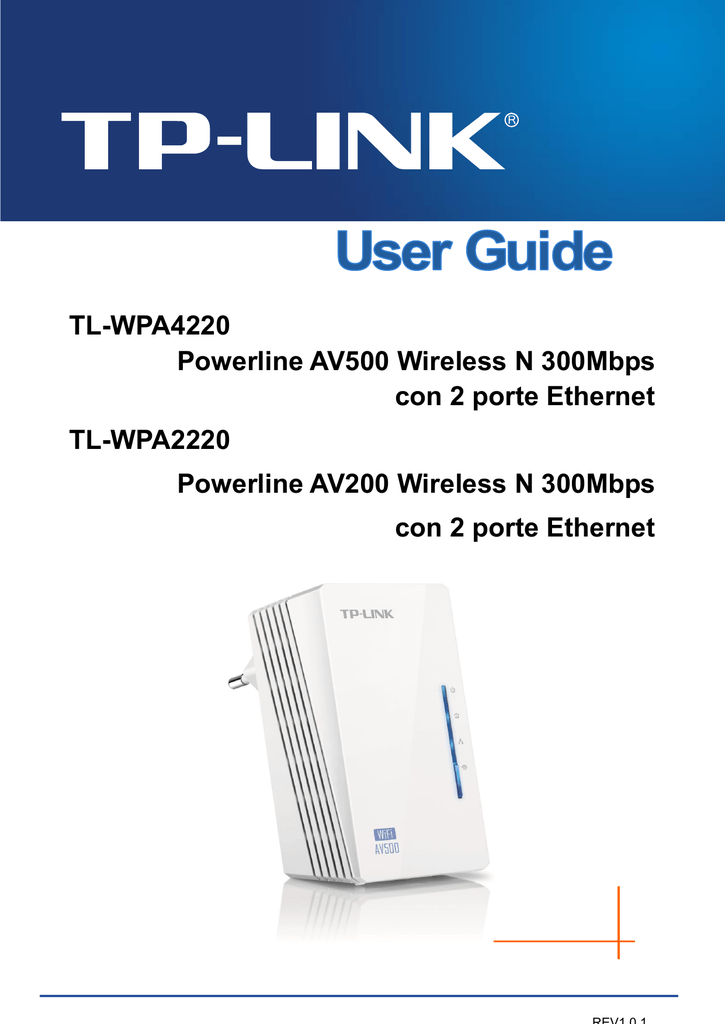 TP-LINK®

User Guide

TL-WPA4220

Powerline AV500 Wireless N 300Mbps con 2 porte Ethernet

TL-WPA2220

Powerline AV200 Wireless N 300Mbps

con 2 porte Ethernet

TP-LINK

WiFi
AV500

REV1.0.1