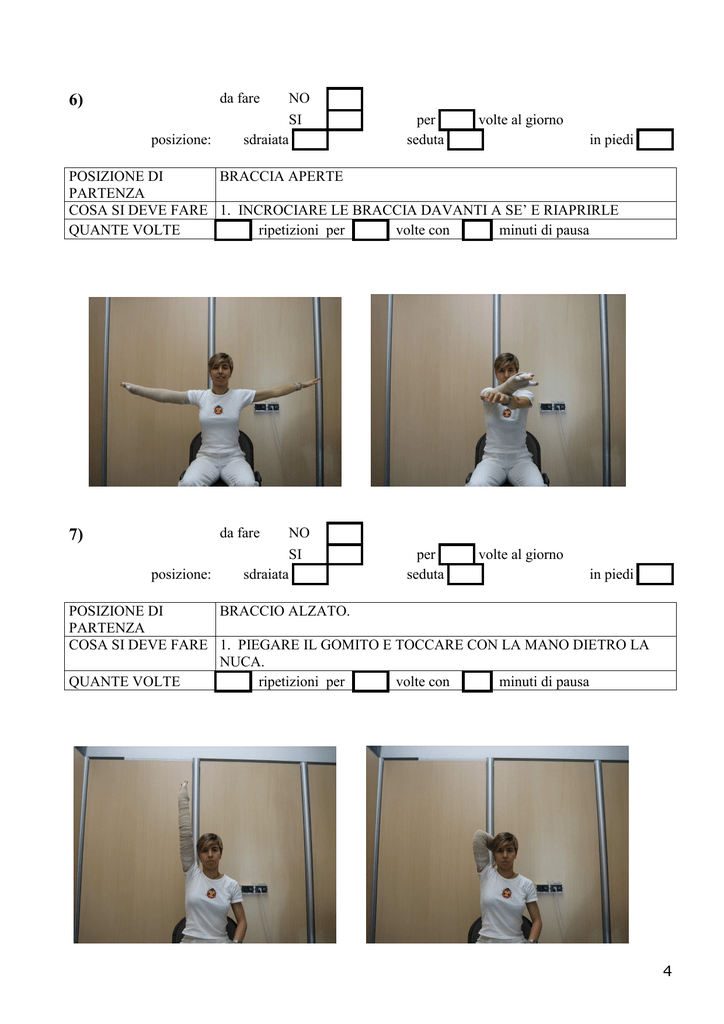 6) da fare NO

SI per volte al giorno

posizione: sdraiata seduta in piedi

| POSIZIONE DI PARTENZA | BRACCIA APERTE |
|---|---|
| COSA SI DEVE FARE | 1. INCROCIARE LE BRACCIA DAVANTI A SE' E RIAPRIRLE |
| QUANTE VOLTE | ripetizioni per volte con minuti di pausa |

7) da fare NO

SI per volte al giorno

posizione: sdraiata seduta in piedi

| POSIZIONE DI PARTENZA | BRACCIO ALZATO. |
|---|---|
| COSA SI DEVE FARE | 1. PIEGARE IL GOMITO E TOCCARE CON LA MANO DIETRO LA NUCA. |
| QUANTE VOLTE | ripetizioni per volte con minuti di pausa |

4