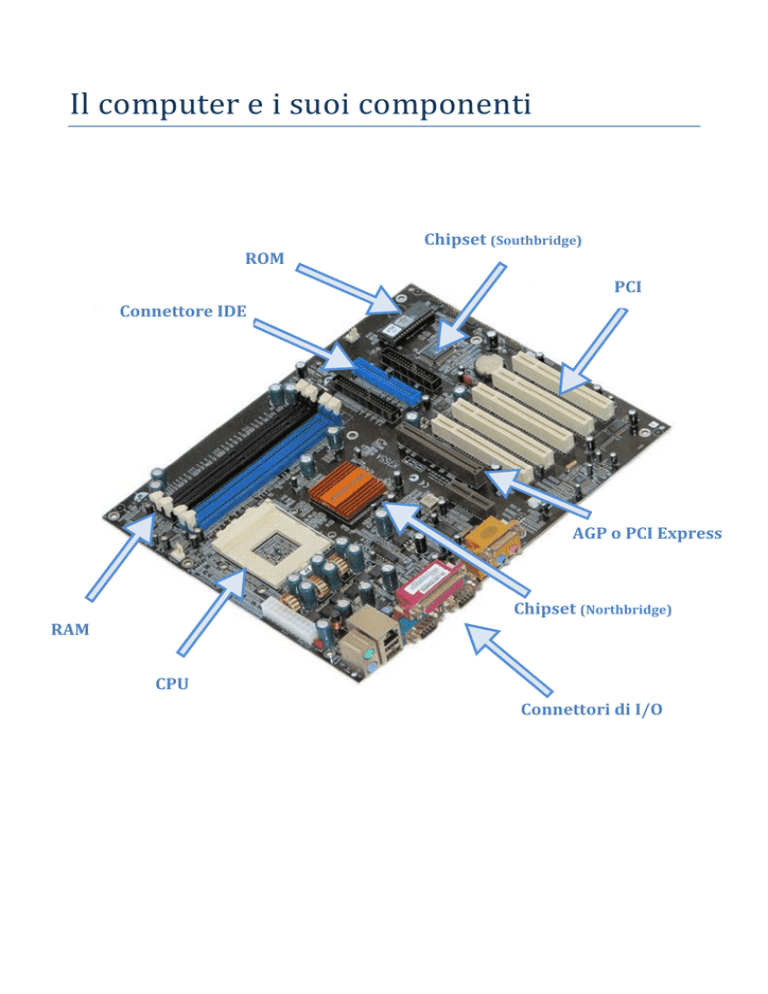 Il computer e i suoi componenti

Chipset (Southbridge)

ROM

PCI

Connettore IDE

AGP o PCI Express

Chipset (Northbridge)

RAM

CPU

Connettori di I/O