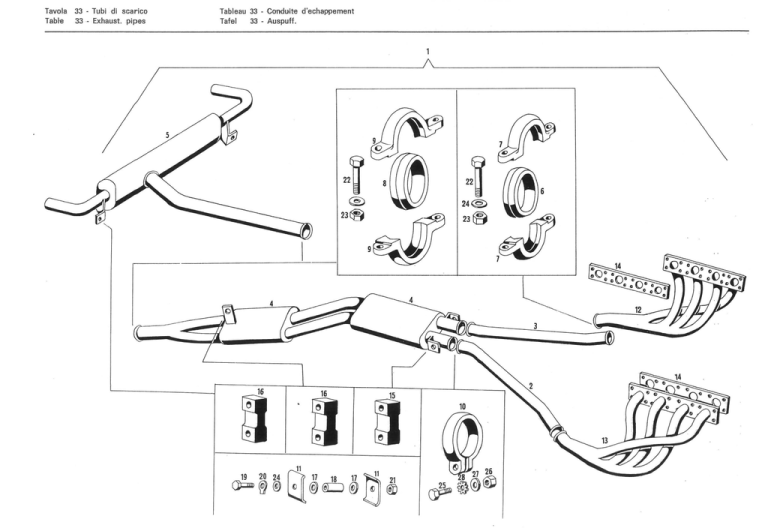 Tavola 33 - Tubi di scarico
Table 33 - Exhaust. pipes

Tableau 33 - Conduite d'echappement
Tafel 33 - Auspuff.

1
5
9
22
8
23
9
7
22
6
24
23
7
14
12
4
4
3
2
14
13
16
16
15
10
19
20
24
11
17
18
17
11
21
25
28
27
26