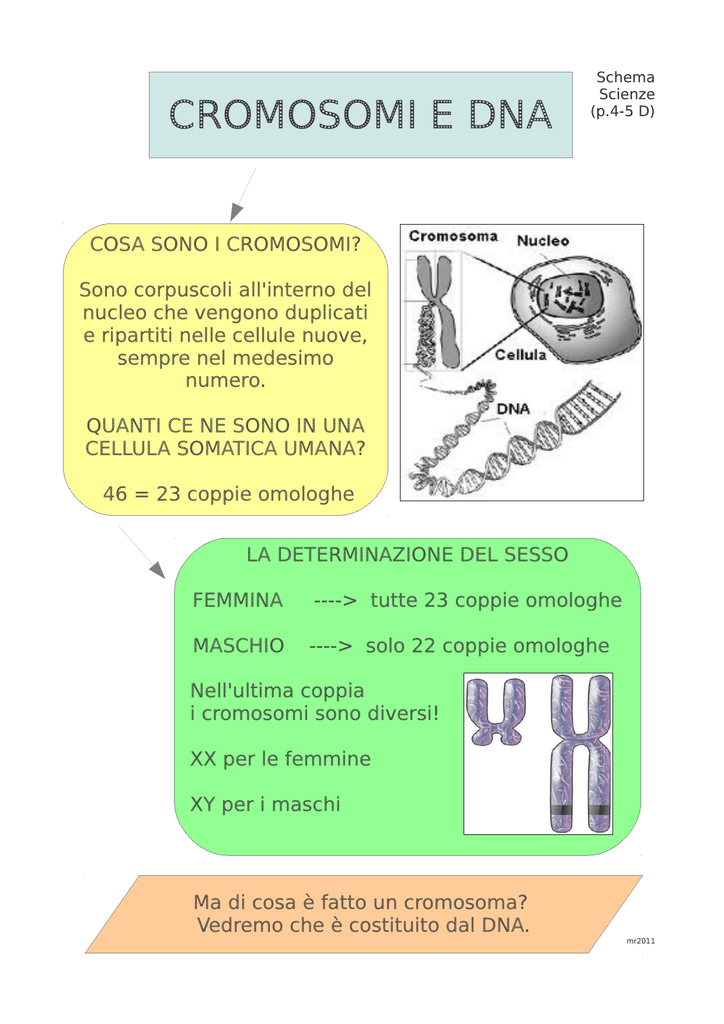 CROMOSOMI E DNA

Schema Scienze (p.4-5 D)

COSA SONO I CROMOSOMI?

Sono corpuscoli all'interno del nucleo che vengono duplicati e ripartiti nelle cellule nuove, sempre nel medesimo numero.

QUANTI CE NE SONO IN UNA CELLULA SOMATICA UMANA?

46 = 23 coppie omologhe

Cromosoma
Nucleo
Cellula
DNA

LA DETERMINAZIONE DEL SESSO

FEMMINA ----> tutte 23 coppie omologhe

MASCHIO ----> solo 22 coppie omologhe

Nell'ultima coppia i cromosomi sono diversi!

XX per le femmine

XY per i maschi

Ma di cosa è fatto un cromosoma? Vedremo che è costituito dal DNA.

mr2011