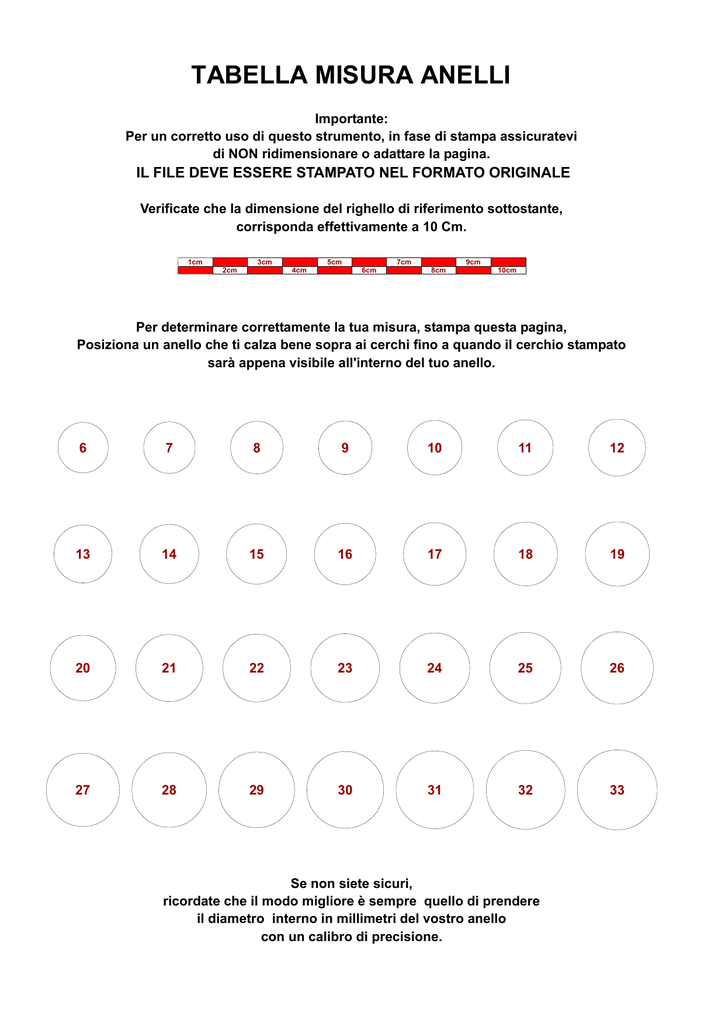 TABELLA MISURA ANELLI

Importante:
Per un corretto uso di questo strumento, in fase di stampa assicuratevi di NON ridimensionare o adattare la pagina.
IL FILE DEVE ESSERE STAMPATO NEL FORMATO ORIGINALE

Verificate che la dimensione del righello di riferimento sottostante, corrisponda effettivamente a 10 Cm.

1cm 2cm 3cm 4cm 5cm 6cm 7cm 8cm 9cm 10cm

Per determinare correttamente la tua misura, stampa questa pagina,
Posiziona un anello che ti calza bene sopra ai cerchi fino a quando il cerchio stampato sarà appena visibile all'interno del tuo anello.

6 7 8 9 10 11 12

13 14 15 16 17 18 19

20 21 22 23 24 25 26

27 28 29 30 31 32 33

Se non siete sicuri,
ricordate che il modo migliore è sempre quello di prendere il diametro interno in millimetri del vostro anello con un calibro di precisione.