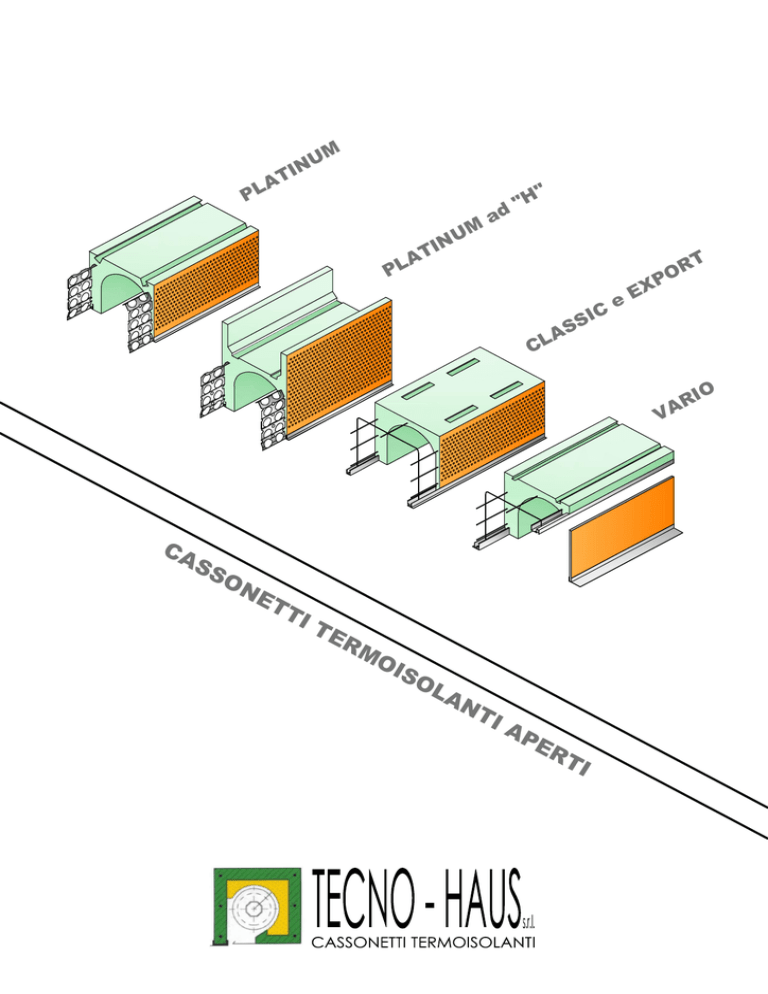 PLATINUM

PLATINUM ad "H"

CLASSIC e EXPORT

VARIO

CASSONETTI TERMOISOLANTI APERTI

TECNO - HAUS s.r.l.
CASSONETTI TERMOISOLANTI