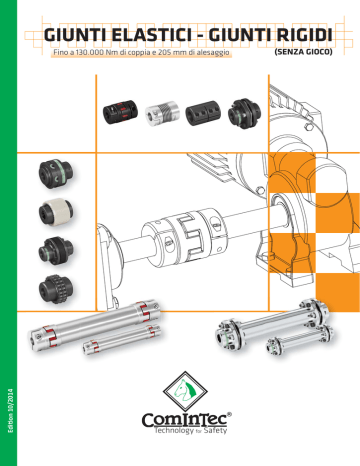 GIUNTI ELASTICI - GIUNTI RIGIDI
Fino a 130.000 Nm di coppia e 205 mm di alesaggio
(SENZA GIOCO)

Edition 10/2014

ComInTec®
Technology for Safety