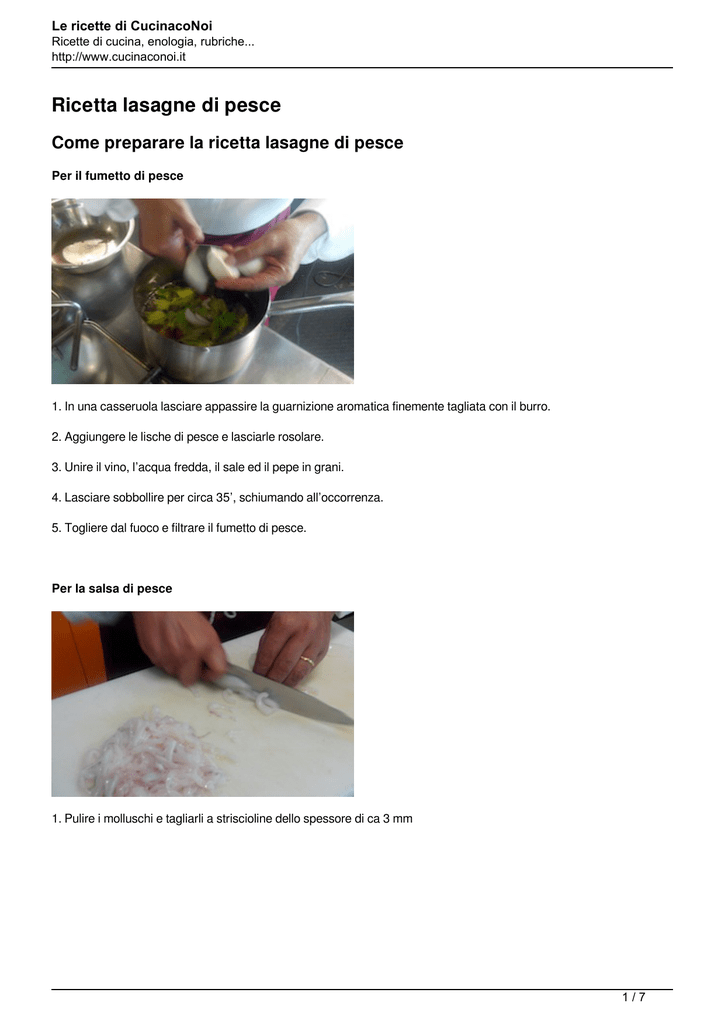 Le ricette di CucinacoNoi
Ricette di cucina, enologia, rubriche...
http://www.cucinaconoi.it

Ricetta lasagne di pesce

Come preparare la ricetta lasagne di pesce

Per il fumetto di pesce

1. In una casseruola lasciare appassire la guarnizione aromatica finemente tagliata con il burro.

2. Aggiungere le lische di pesce e lasciarle rosolare.

3. Unire il vino, l'acqua fredda, il sale ed il pepe in grani.

4. Lasciare sobbollire per circa 35', schiumando all'occorrenza.

5. Togliere dal fuoco e filtrare il fumetto di pesce.

Per la salsa di pesce

1. Pulire i molluschi e tagliarli a striscioline dello spessore di ca 3 mm

1 / 7