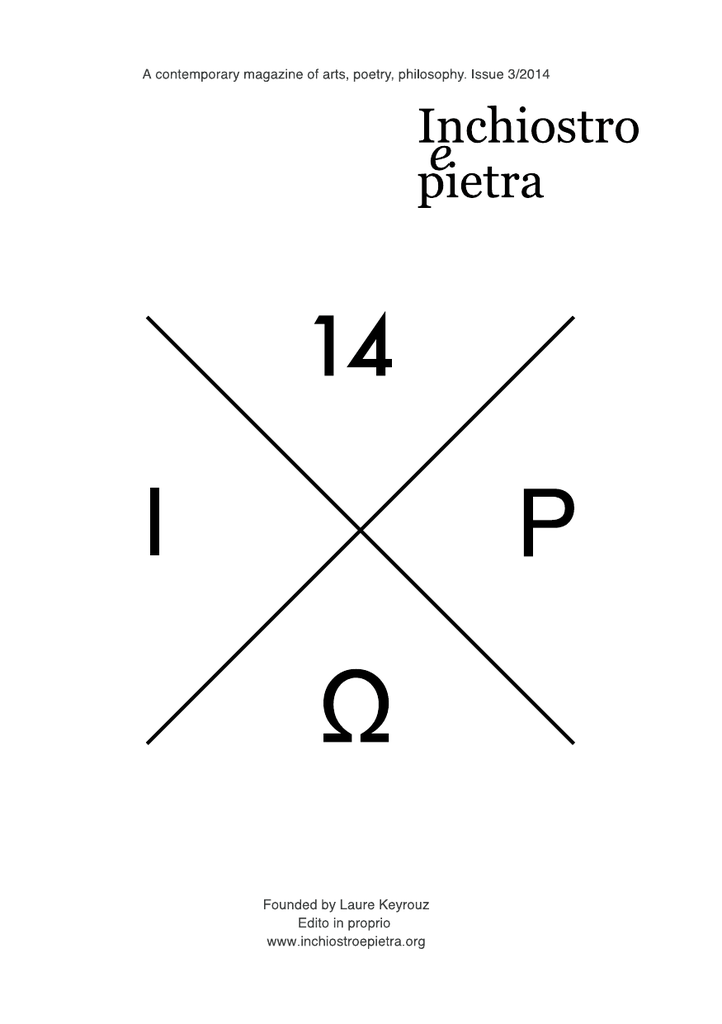 A contemporary magazine of arts, poetry, philosophy. Issue 3/2014

Inchiostro
e
pietra

14

I

P

Ω

Founded by Laure Keyrouz
Edito in proprio
www.inchiostroepietra.org