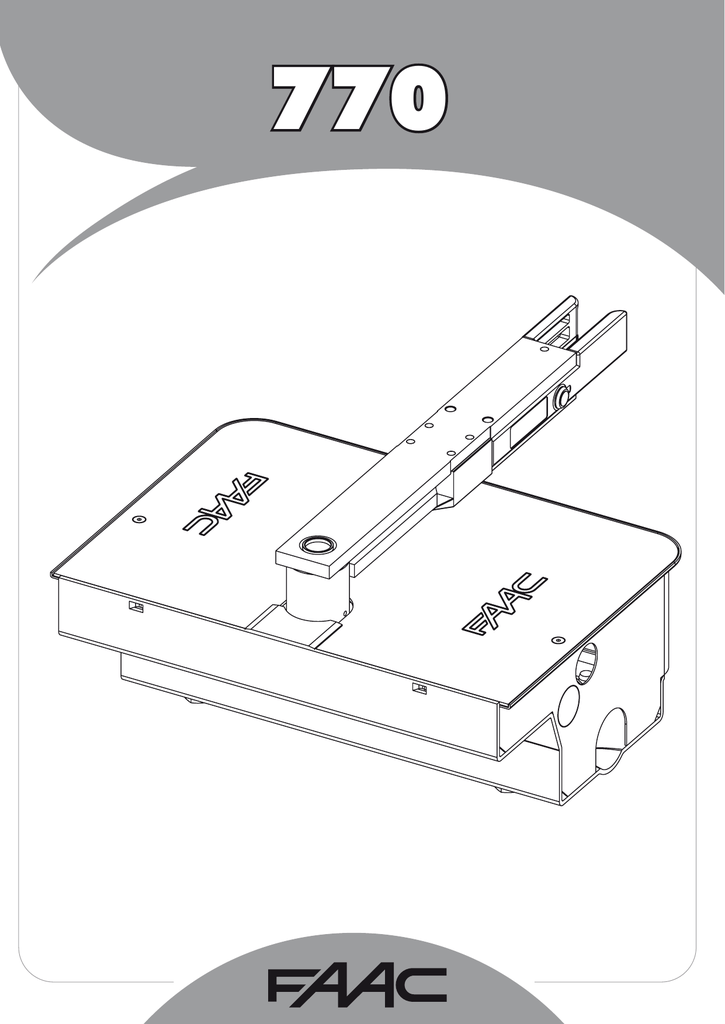 770

FAAC

FAAC

FAAC