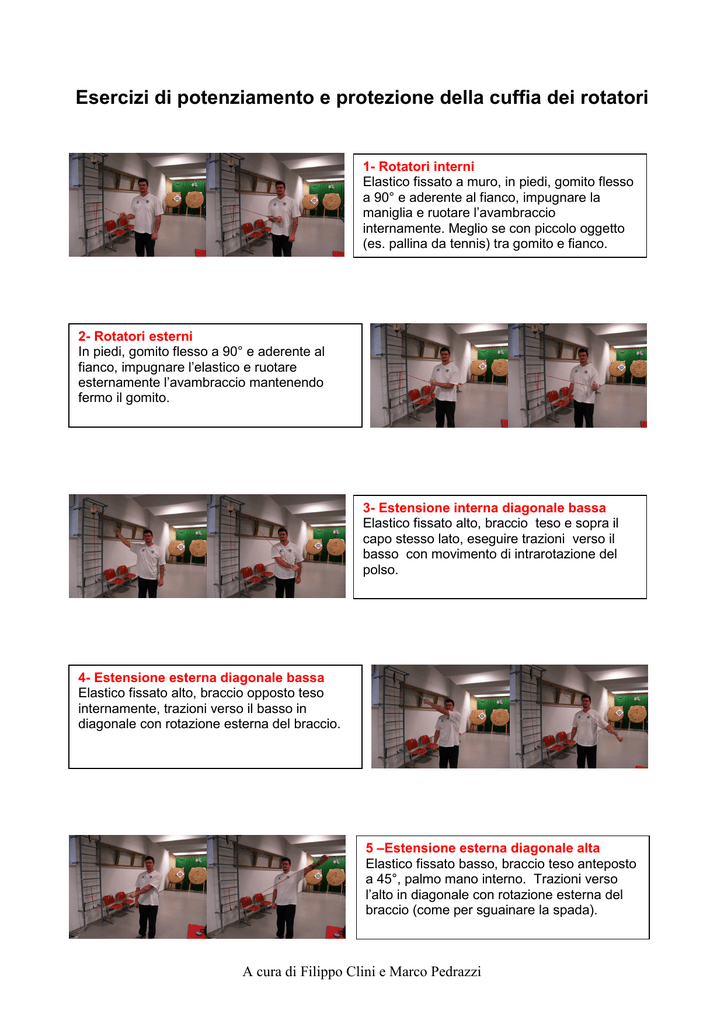 Esercizi di potenziamento e protezione della cuffia dei rotatori

1- Rotatori interni
Elastico fissato a muro, in piedi, gomito flesso a 90° e aderente al fianco, impugnare la maniglia e ruotare l'avambraccio internamente. Meglio se con piccolo oggetto (es. pallina da tennis) tra gomito e fianco.

2- Rotatori esterni
In piedi, gomito flesso a 90° e aderente al fianco, impugnare l'elastico e ruotare esternamente l'avambraccio mantenendo fermo il gomito.

3- Estensione interna diagonale bassa
Elastico fissato alto, braccio teso e sopra il capo stesso lato, eseguire trazioni verso il basso con movimento di intrarotazione del polso.

4- Estensione esterna diagonale bassa
Elastico fissato alto, braccio opposto teso internamente, trazioni verso il basso in diagonale con rotazione esterna del braccio.

5 –Estensione esterna diagonale alta
Elastico fissato basso, braccio teso anteposto a 45°, palmo mano interno. Trazioni verso l'alto in diagonale con rotazione esterna del braccio (come per sguainare la spada).

A cura di Filippo Clini e Marco Pedrazzi