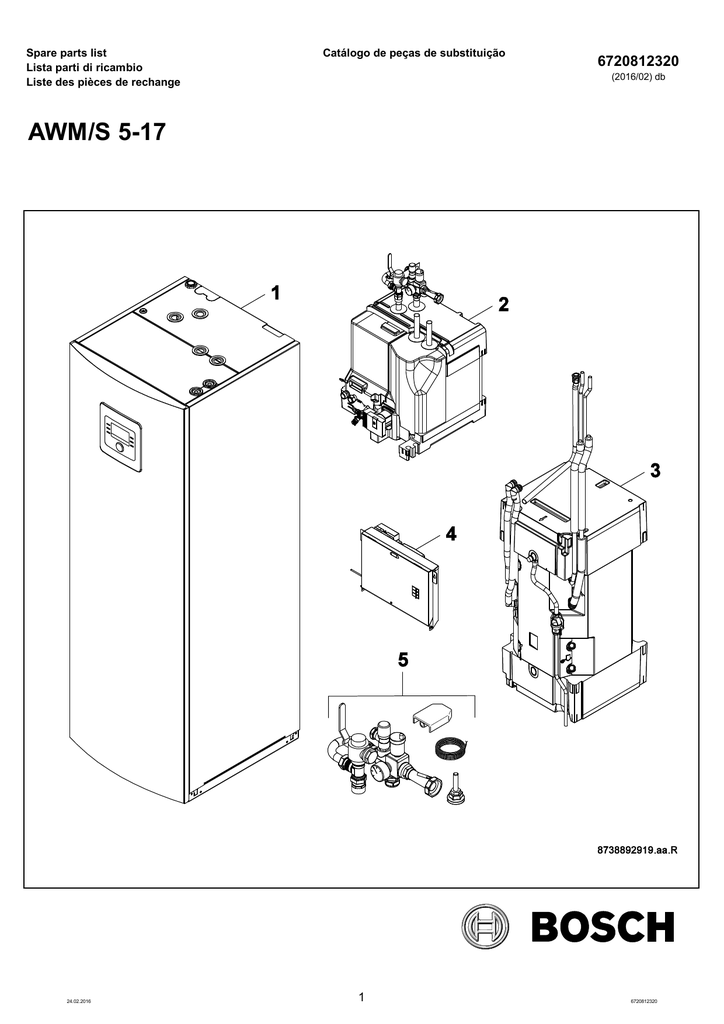 Spare parts list
Lista parti di ricambio
Liste des pièces de rechange

Catálogo de peças de substituição

6720812320
(2016/02) db

AWM/S 5-17

1
2
3
4
5

8738892919.aa.R

BOSCH

24.02.2016
1
6720812320