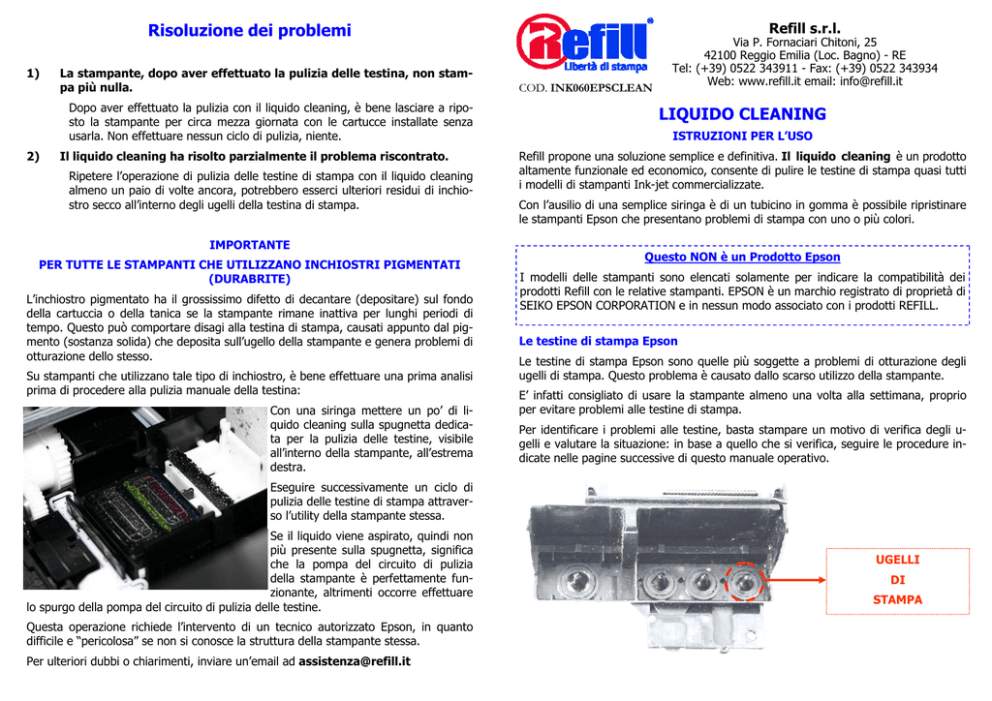 Risoluzione dei problemi

1) La stampante, dopo aver effettuato la pulizia delle testina, non stampa più nulla.

Dopo aver effettuato la pulizia con il liquido cleaning, è bene lasciare a riposto la stampante per circa mezza giornata con le cartucce installate senza usarla. Non effettuare nessun ciclo di pulizia, niente.

2) Il liquido cleaning ha risolto parzialmente il problema riscontrato.

Ripetere l'operazione di pulizia delle testine di stampa con il liquido cleaning almeno un paio di volte ancora, potrebbero esserci ulteriori residui di inchiostro secco all'interno degli ugelli della testina di stampa.

IMPORTANTE
PER TUTTE LE STAMPANTI CHE UTILIZZANO INCHIOSTRI PIGMENTATI (DURABRITE)

L'inchiostro pigmentato ha il grossissimo difetto di decantare (depositare) sul fondo della cartuccia o della tanica se la stampante rimane inattiva per lunghi periodi di tempo. Questo può comportare disagi alla testina di stampa, causati appunto dal pigmento (sostanza solida) che deposita sull'ugello della stampante e genera problemi di otturazione dello stesso.

Su stampanti che utilizzano tale tipo di inchiostro, è bene effettuare una prima analisi prima di procedere alla pulizia manuale della testina:

Con una siringa mettere un po' di liquido cleaning sulla spugnetta dedicata per la pulizia delle testine, visibile all'interno della stampante, all'estrema destra.

Eseguire successivamente un ciclo di pulizia delle testine di stampa attraverso l'utility della stampante stessa.

Se il liquido viene aspirato, quindi non più presente sulla spugnetta, significa che la pompa del circuito di pulizia della stampante è perfettamente funzionante, altrimenti occorre effettuare lo spurgo della pompa del circuito di pulizia delle testine.

Questa operazione richiede l'intervento di un tecnico autorizzato Epson, in quanto difficile e "pericolosa" se non si conosce la struttura della stampante stessa.

Per ulteriori dubbi o chiarimenti, inviare un'email ad assistenza@refill.it

Refill
Libertà di stampa

COD. INK060EPSCLEAN

Refill s.r.l.
Via P. Fornaciari Chitoni, 25
42100 Reggio Emilia (Loc. Bagno) - RE
Tel: (+39) 0522 343911 - Fax: (+39) 0522 343934
Web: www.refill.it email: info@refill.it

LIQUIDO CLEANING
ISTRUZIONI PER L'USO

Refill propone una soluzione semplice e definitiva. Il liquido cleaning è un prodotto altamente funzionale ed economico, consente di pulire le testine di stampa quasi tutti i modelli di stampanti Ink-jet commercializzate.

Con l'ausilio di una semplice siringa è di un tubicino in gomma è possibile ripristinare le stampanti Epson che presentano problemi di stampa con uno o più colori.

Questo NON è un Prodotto Epson
I modelli delle stampanti sono elencati solamente per indicare la compatibilità dei prodotti Refill con le relative stampanti. EPSON è un marchio registrato di proprietà di SEIKO EPSON CORPORATION e in nessun modo associato con i prodotti REFILL.

Le testine di stampa Epson

Le testine di stampa Epson sono quelle più soggette a problemi di otturazione degli ugelli di stampa. Questo problema è causato dallo scarso utilizzo della stampante.

E' infatti consigliato di usare la stampante almeno una volta alla settimana, proprio per evitare problemi alle testine di stampa.

Per identificare i problemi alle testine, basta stampare un motivo di verifica degli ugelli e valutare la situazione: in base a quello che si verifica, seguire le procedure indicate nelle pagine successive di questo manuale operativo.

UGELLI
DI
STAMPA