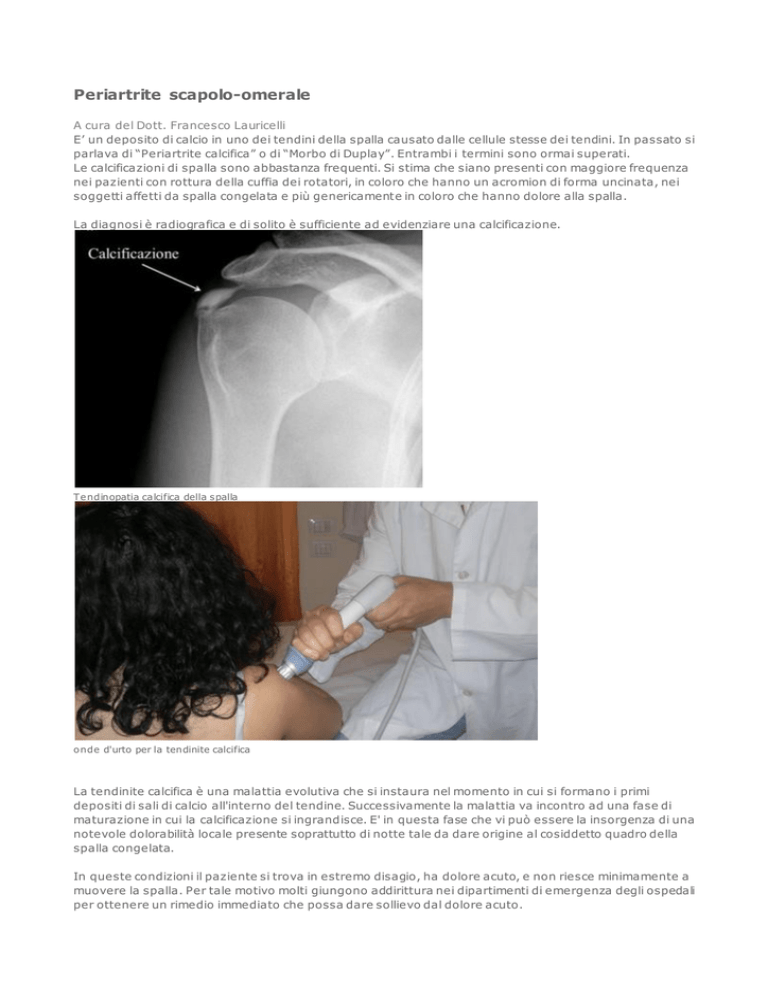 Periartrite scapolo-omerale

A cura del Dott. Francesco Lauricelli
E' un deposito di calcio in uno dei tendini della spalla causato dalle cellule stesse dei tendini. In passato si parlava di "Periartrite calcifica" o di "Morbo di Duplay". Entrambi i termini sono ormai superati.
Le calcificazioni di spalla sono abbastanza frequenti. Si stima che siano presenti con maggiore frequenza nei pazienti con rottura della cuffia dei rotatori, in coloro che hanno un acromion di forma uncinata, nei soggetti affetti da spalla congelata e più genericamente in coloro che hanno dolore alla spalla.

La diagnosi è radiografica e di solito è sufficiente ad evidenziare una calcificazione.

Calcificazione

Tendinopatia calcifica della spalla

onde d'urto per la tendinite calcifica

La tendinite calcifica è una malattia evolutiva che si instaura nel momento in cui si formano i primi depositi di sali di calcio all'interno del tendine. Successivamente la malattia va incontro ad una fase di maturazione in cui la calcificazione si ingrandisce. E' in questa fase che vi può essere la insorgenza di una notevole dolorabilità locale presente soprattutto di notte tale da dare origine al cosiddetto quadro della spalla congelata.

In queste condizioni il paziente si trova in estremo disagio, ha dolore acuto, e non riesce minimamente a muovere la spalla. Per tale motivo molti giungono addirittura nei dipartimenti di emergenza degli ospedali per ottenere un rimedio immediato che possa dare sollievo dal dolore acuto.