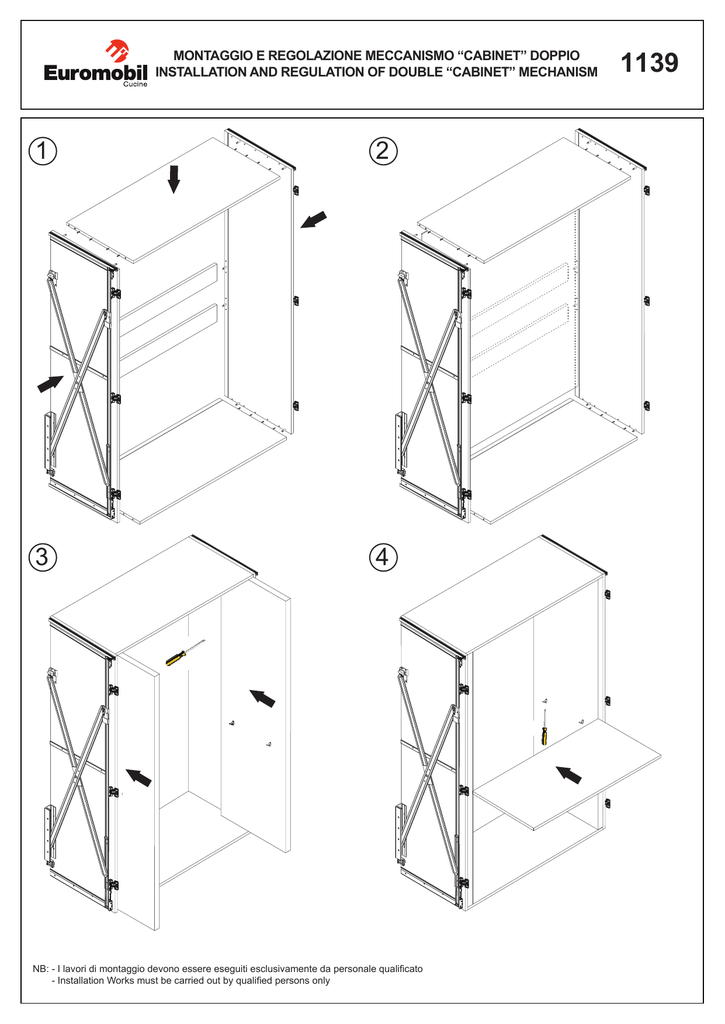 Euromobil Cucine

MONTAGGIO E REGOLAZIONE MECCANISMO “CABINET” DOPPIO
INSTALLATION AND REGULATION OF DOUBLE “CABINET” MECHANISM

1139

1

2

3

4

NB: - I lavori di montaggio devono essere eseguiti esclusivamente da personale qualificato
- Installation Works must be carried out by qualified persons only