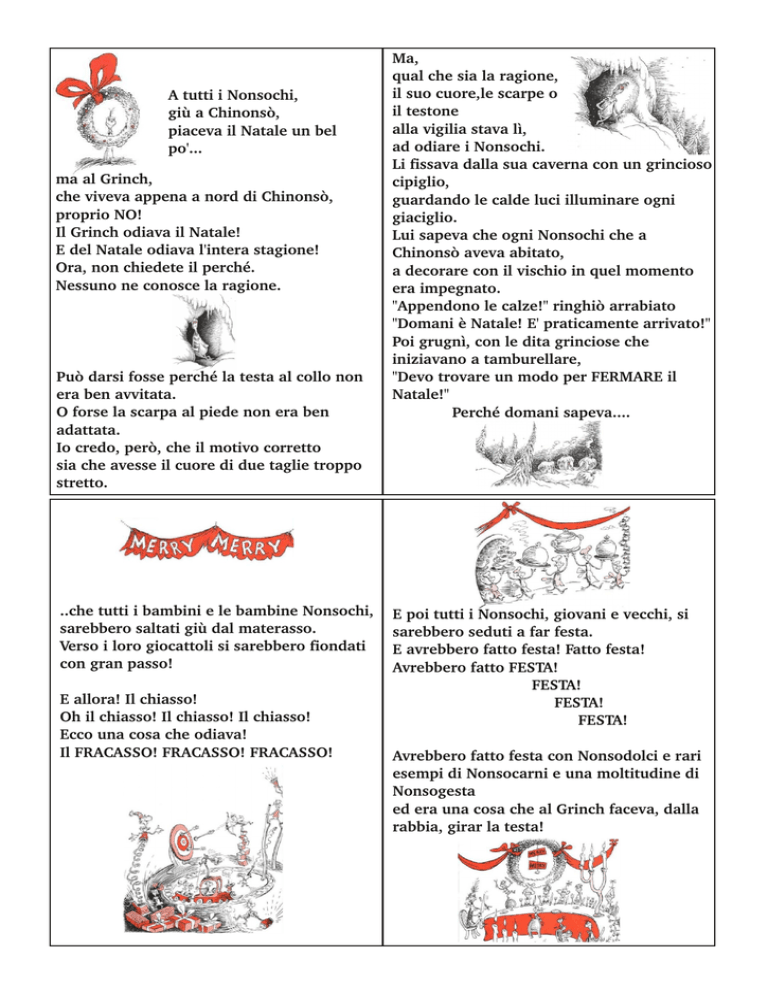 A tutti i Nonsochi, giù a Chinonsò, piaceva il Natale un bel po'...

ma al Grinch, che viveva appena a nord di Chinonsò, proprio NO!
Il Grinch odiava il Natale!
E del Natale odiava l'intera stagione!
Ora, non chiedete il perché.
Nessuno ne conosce la ragione.

Può darsi fosse perché la testa al collo non era ben avvitata.
O forse la scarpa al piede non era ben adattata.
Io credo, però, che il motivo corretto sia che avesse il cuore di due taglie troppo stretto.

Ma,
qual che sia la ragione,
il suo cuore,le scarpe o
il testone
alla vigilia stava lì,
ad odiare i Nonsochi.
Li fissava dalla sua caverna con un grincioso cipiglio,
guardando le calde luci illuminare ogni giaciglio.
Lui sapeva che ogni Nonsochi che a Chinonsò aveva abitato,
a decorare con il vischio in quel momento era impegnato.
"Appendono le calze!" ringhiò arrabiato
"Domani è Natale! E' praticamente arrivato!"
Poi grugnì, con le dita grinciose che iniziavano a tamburellare,
"Devo trovare un modo per FERMARE il Natale!"
Perché domani sapeva....

MERRY MERRY

..che tutti i bambini e le bambine Nonsochi, sarebbero saltati giù dal materasso.
Verso i loro giocattoli si sarebbero fiondati con gran passo!

E allora! Il chiasso!
Oh il chiasso! Il chiasso! Il chiasso!
Ecco una cosa che odiava!
Il FRACASSO! FRACASSO! FRACASSO!

E poi tutti i Nonsochi, giovani e vecchi, si sarebbero seduti a far festa.
E avrebbero fatto festa! Fatto festa!
Avrebbero fatto FESTA!
FESTA!
FESTA!
FESTA!

Avrebbero fatto festa con Nonsodolci e rari esempi di Nonsocarni e una moltitudine di Nonsogesta
ed era una cosa che al Grinch faceva, dalla rabbia, girar la testa!