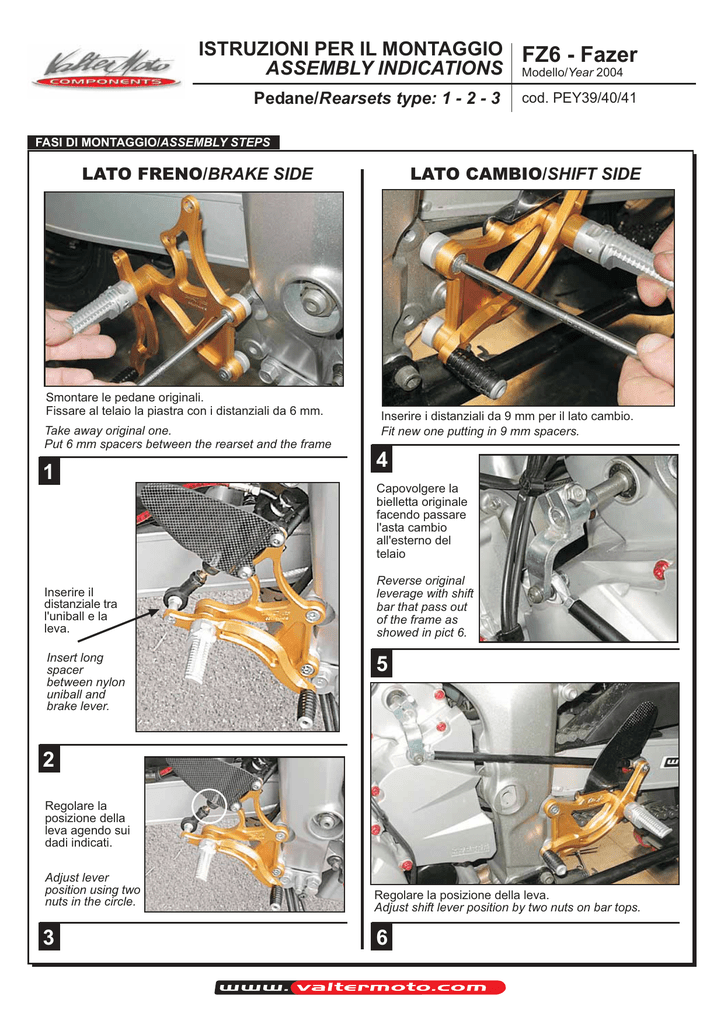 ValterMoto COMPONENTS

ISTRUZIONI PER IL MONTAGGIO
ASSEMBLY INDICATIONS

FZ6 - Fazer
Modello/Year 2004

Pedane/Rearsets type: 1 - 2 - 3

cod. PEY39/40/41

FASI DI MONTAGGIO/ASSEMBLY STEPS

LATO FRENO/BRAKE SIDE

Smontare le pedane originali.
Fissare al telaio la piastra con i distanziali da 6 mm.

Take away original one.
Put 6 mm spacers between the rearset and the frame

1

Inserire il distanziale tra l'uniball e la leva.

Insert long spacer between nylon uniball and brake lever.

2

Regolare la posizione della leva agendo sui dadi indicati.

Adjust lever position using two nuts in the circle.

3

LATO CAMBIO/SHIFT SIDE

Inserire i distanziali da 9 mm per il lato cambio.
Fit new one putting in 9 mm spacers.

4

Capovolgere la bielletta originale facendo passare l'asta cambio all'esterno del telaio

Reverse original leverage with shift bar that pass out of the frame as showed in pict 6.

5

Regolare la posizione della leva.
Adjust shift lever position by two nuts on bar tops.

6

www.valtermoto.com