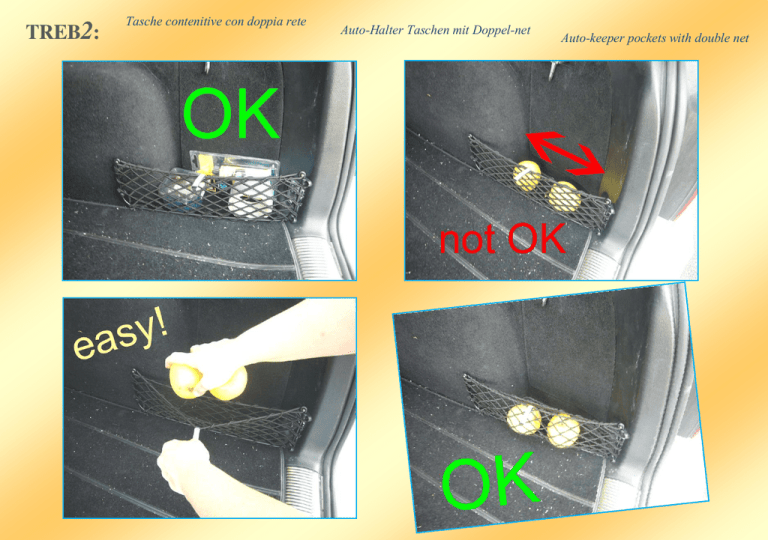 TREB2:

Tasche contenitive con doppia rete

Auto-Halter Taschen mit Doppel-net

Auto-keeper pockets with double net

OK

not OK

easy!

OK