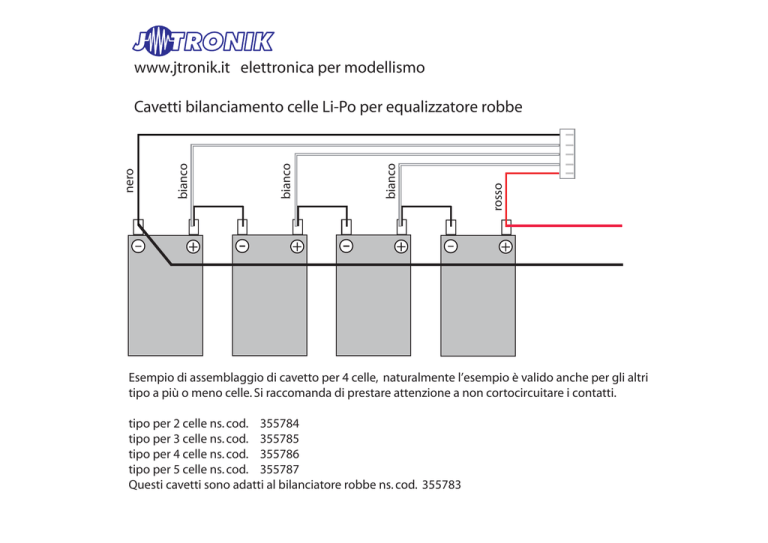 J TRONIK
www.jtronik.it elettronica per modellismo

Cavetti bilanciamento celle Li-Po per equalizzatore robbe

nero
bianco
bianco
bianco
rosso

Esempio di assemblaggio di cavetto per 4 celle, naturalmente l'esempio è valido anche per gli altri tipo a più o meno celle. Si raccomanda di prestare attenzione a non cortocircuitare i contatti.

tipo per 2 celle ns. cod. 355784
tipo per 3 celle ns. cod. 355785
tipo per 4 celle ns. cod. 355786
tipo per 5 celle ns. cod. 355787
Questi cavetti sono adatti al bilanciatore robbe ns. cod. 355783