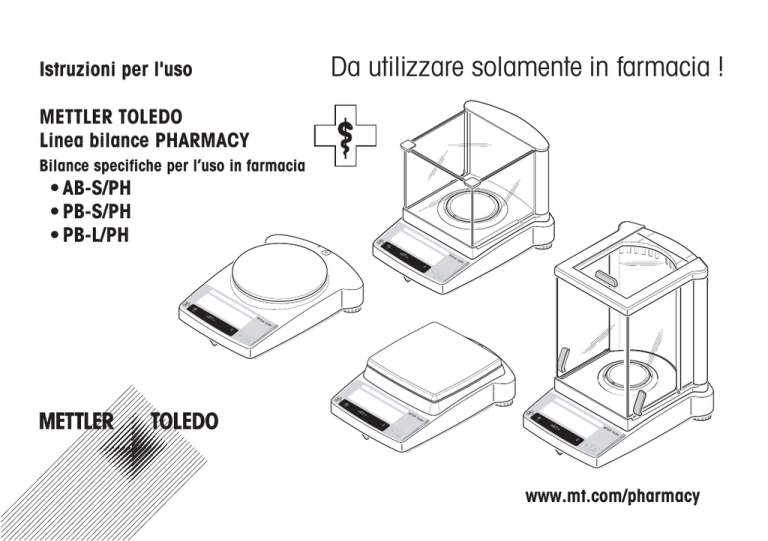 Istruzioni per l'uso

Da utilizzare solamente in farmacia !

METTLER TOLEDO
Linea bilance PHARMACY
Bilance specifiche per l'uso in farmacia
• AB-S/PH
• PB-S/PH
• PB-L/PH

METTLER TOLEDO

www.mt.com/pharmacy