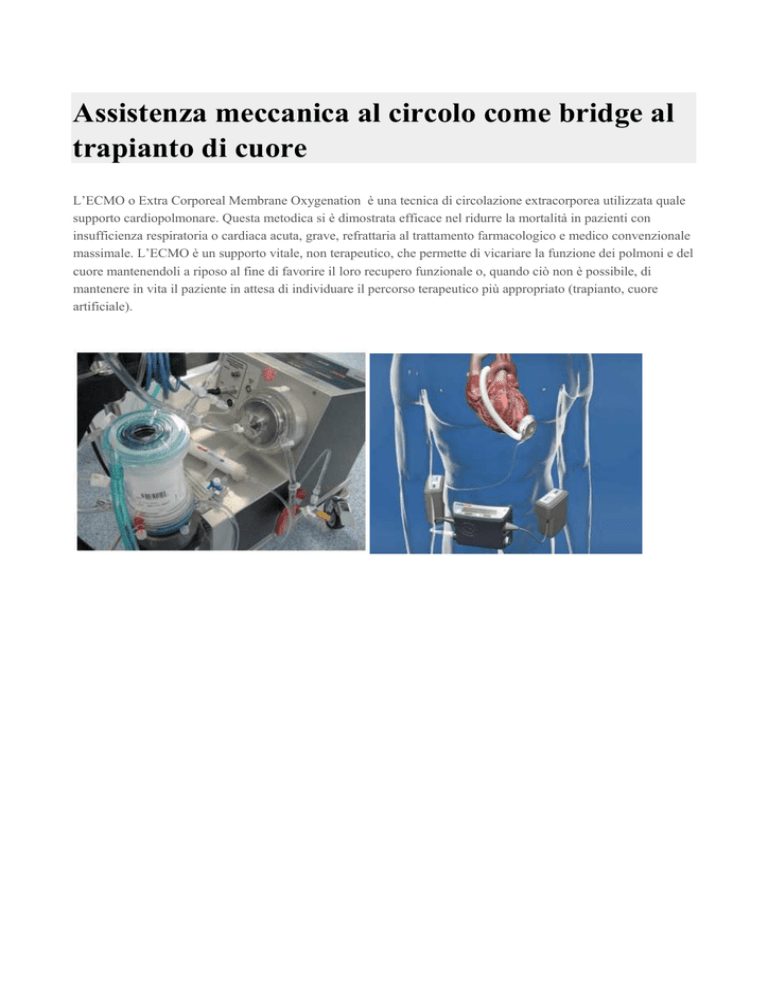 Assistenza meccanica al circolo come bridge al trapianto di cuore

L'ECMO o Extra Corporeal Membrane Oxygenation è una tecnica di circolazione extracorporea utilizzata quale supporto cardiopolmonare. Questa metodica si è dimostrata efficace nel ridurre la mortalità in pazienti con insufficienza respiratoria o cardiaca acuta, grave, refrattaria al trattamento farmacologico e medico convenzionale massimale. L'ECMO è un supporto vitale, non terapeutico, che permette di vicariare la funzione dei polmoni e del cuore mantenendoli a riposo al fine di favorire il loro recupero funzionale o, quando ciò non è possibile, di mantenere in vita il paziente in attesa di individuare il percorso terapeutico più appropriato (trapianto, cuore artificiale).