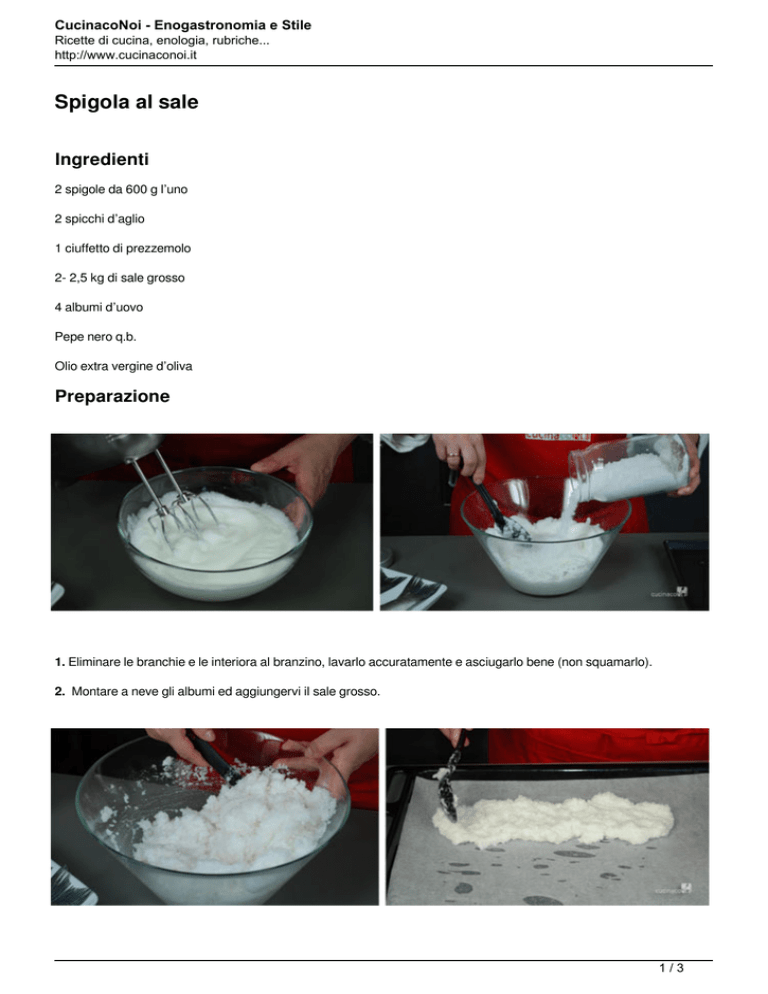 CucinacoNoi - Enogastronomia e Stile
Ricette di cucina, enologia, rubriche...
http://www.cucinaconoi.it

Spigola al sale

Ingredienti

2 spigole da 600 g l'uno

2 spicchi d'aglio

1 ciuffetto di prezzemolo

2- 2,5 kg di sale grosso

4 albumi d'uovo

Pepe nero q.b.

Olio extra vergine d'oliva

Preparazione

1. Eliminare le branchie e le interiora al branzino, lavarlo accuratamente e asciugarlo bene (non squamarlo).

2. Montare a neve gli albumi ed aggiungervi il sale grosso.

1 / 3