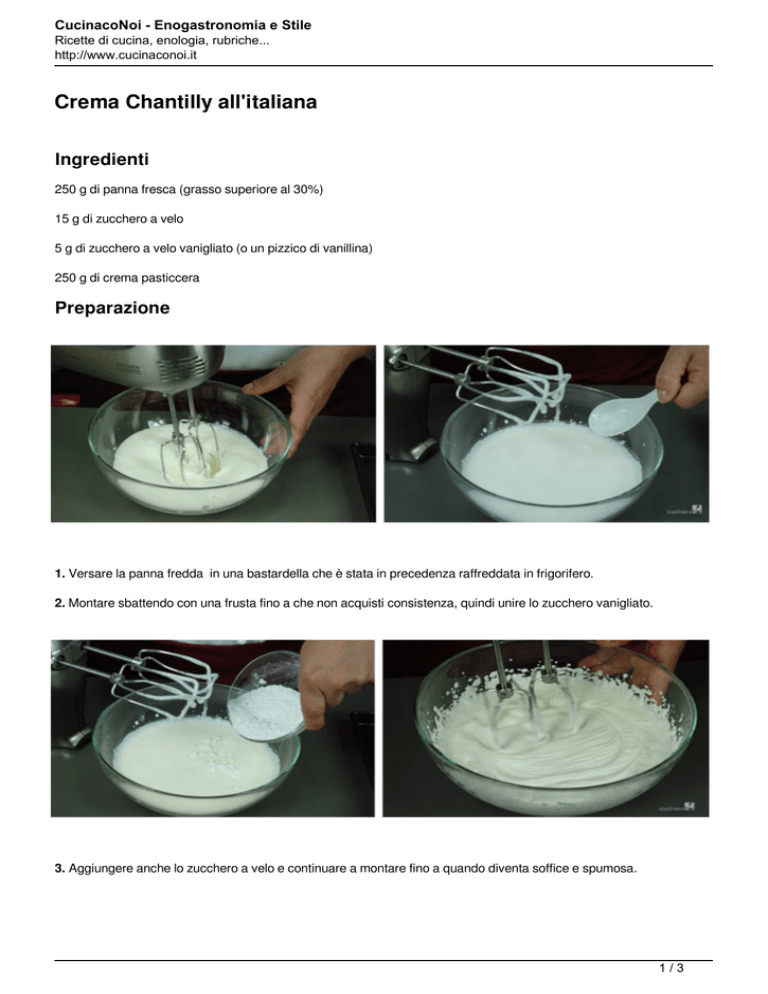 CucinacoNoi - Enogastronomia e Stile
Ricette di cucina, enologia, rubriche...
http://www.cucinaconoi.it

Crema Chantilly all'italiana

Ingredienti

250 g di panna fresca (grasso superiore al 30%)

15 g di zucchero a velo

5 g di zucchero a velo vanigliato (o un pizzico di vanillina)

250 g di crema pasticcera

Preparazione

1. Versare la panna fredda in una bastardella che è stata in precedenza raffreddata in frigorifero.

2. Montare sbattendo con una frusta fino a che non acquisti consistenza, quindi unire lo zucchero vanigliato.

3. Aggiungere anche lo zucchero a velo e continuare a montare fino a quando diventa soffice e spumosa.

1 / 3