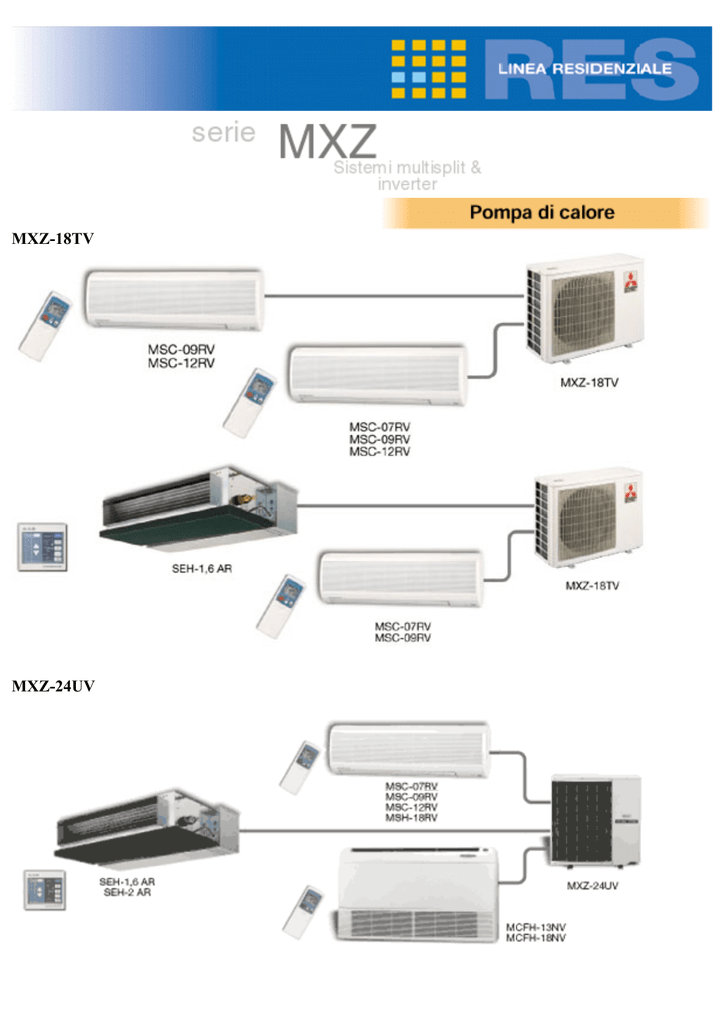 RES
LINEA RESIDENZIALE

serie MXZ
Sistemi multisplit & inverter

Pompa di calore

MXZ-18TV

MSC-09RV
MSC-12RV

MSC-07RV
MSC-09RV
MSC-12RV

MXZ-18TV

SEH-1,6 AR

MSC-07RV
MSC-09RV

MXZ-18TV

MXZ-24UV

MSC-07RV
MSC-09RV
MSC-12RV
MSH-18RV

SEH-1,6 AR
SEH-2 AR

MXZ-24UV

MCFH-13NV
MCFH-18NV