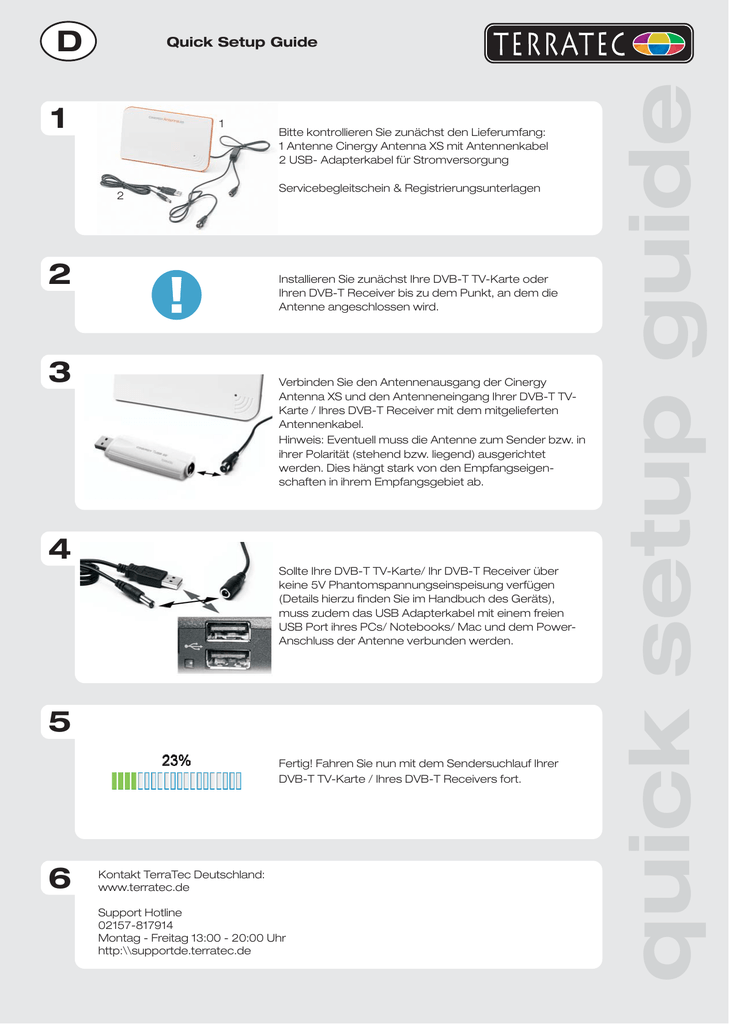 D

Quick Setup Guide

TERRATEC

quick setup guide

1

1

2

Bitte kontrollieren Sie zunächst den Lieferumfang:
1 Antenne Cinergy Antenna XS mit Antennenkabel
2 USB- Adapterkabel für Stromversorgung

Servicebegleitschein & Registrierungsunterlagen

2

!

Installieren Sie zunächst Ihre DVB-T TV-Karte oder Ihren DVB-T Receiver bis zu dem Punkt, an dem die Antenne angeschlossen wird.

3

Verbinden Sie den Antennenausgang der Cinergy Antenna XS und den Antenneneingang Ihrer DVB-T TV-Karte / Ihres DVB-T Receiver mit dem mitgelieferten Antennenkabel.
Hinweis: Eventuell muss die Antenne zum Sender bzw. in ihrer Polarität (stehend bzw. liegend) ausgerichtet werden. Dies hängt stark von den Empfangseigenschaften in ihrem Empfangsgebiet ab.

4

Sollte Ihre DVB-T TV-Karte/ Ihr DVB-T Receiver über keine 5V Phantomspannungseinspeisung verfügen (Details hierzu finden Sie im Handbuch des Geräts), muss zudem das USB Adapterkabel mit einem freien USB Port ihres PCs/ Notebooks/ Mac und dem Power-Anschluss der Antenne verbunden werden.

5

23%

Fertig! Fahren Sie nun mit dem Sendersuchlauf Ihrer DVB-T TV-Karte / Ihres DVB-T Receivers fort.

6

Kontakt TerraTec Deutschland:
www.terratec.de

Support Hotline
02157-817914
Montag - Freitag 13:00 - 20:00 Uhr
http:\\supportde.terratec.de