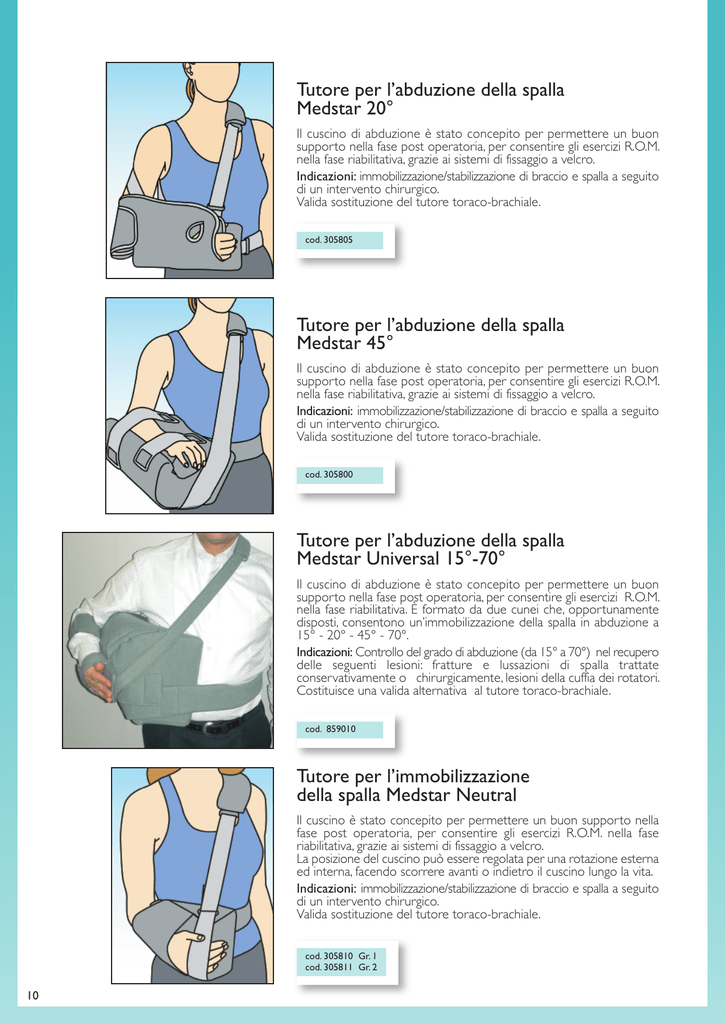 Tutore per l'abduzione della spalla Medstar 20°

Il cuscino di abduzione è stato concepito per permettere un buon supporto nella fase post operatoria, per consentire gli esercizi R.O.M. nella fase riabilitativa, grazie ai sistemi di fissaggio a velcro.

Indicazioni: immobilizzazione/stabilizzazione di braccio e spalla a seguito di un intervento chirurgico.
Valida sostituzione del tutore toraco-brachiale.

cod. 305805

Tutore per l'abduzione della spalla Medstar 45°

Il cuscino di abduzione è stato concepito per permettere un buon supporto nella fase post operatoria, per consentire gli esercizi R.O.M. nella fase riabilitativa, grazie ai sistemi di fissaggio a velcro.

Indicazioni: immobilizzazione/stabilizzazione di braccio e spalla a seguito di un intervento chirurgico.
Valida sostituzione del tutore toraco-brachiale.

cod. 305800

Tutore per l'abduzione della spalla Medstar Universal 15°-70°

Il cuscino di abduzione è stato concepito per permettere un buon supporto nella fase post operatoria, per consentire gli esercizi R.O.M. nella fase riabilitativa. È formato da due cunei che, opportunamente disposti, consentono un'immobilizzazione della spalla in abduzione a 15° - 20° - 45° - 70°.

Indicazioni: Controllo del grado di abduzione (da 15° a 70°) nel recupero delle seguenti lesioni: fratture e lussazioni di spalla trattate conservativamente o chirurgicamente, lesioni della cuffia dei rotatori. Costituisce una valida alternativa al tutore toraco-brachiale.

cod. 859010

Tutore per l'immobilizzazione della spalla Medstar Neutral

Il cuscino è stato concepito per permettere un buon supporto nella fase post operatoria, per consentire gli esercizi R.O.M. nella fase riabilitativa, grazie ai sistemi di fissaggio a velcro.
La posizione del cuscino può essere regolata per una rotazione esterna ed interna, facendo scorrere avanti o indietro il cuscino lungo la vita.

Indicazioni: immobilizzazione/stabilizzazione di braccio e spalla a seguito di un intervento chirurgico.
Valida sostituzione del tutore toraco-brachiale.

cod. 305810 Gr. 1
cod. 305811 Gr. 2

10