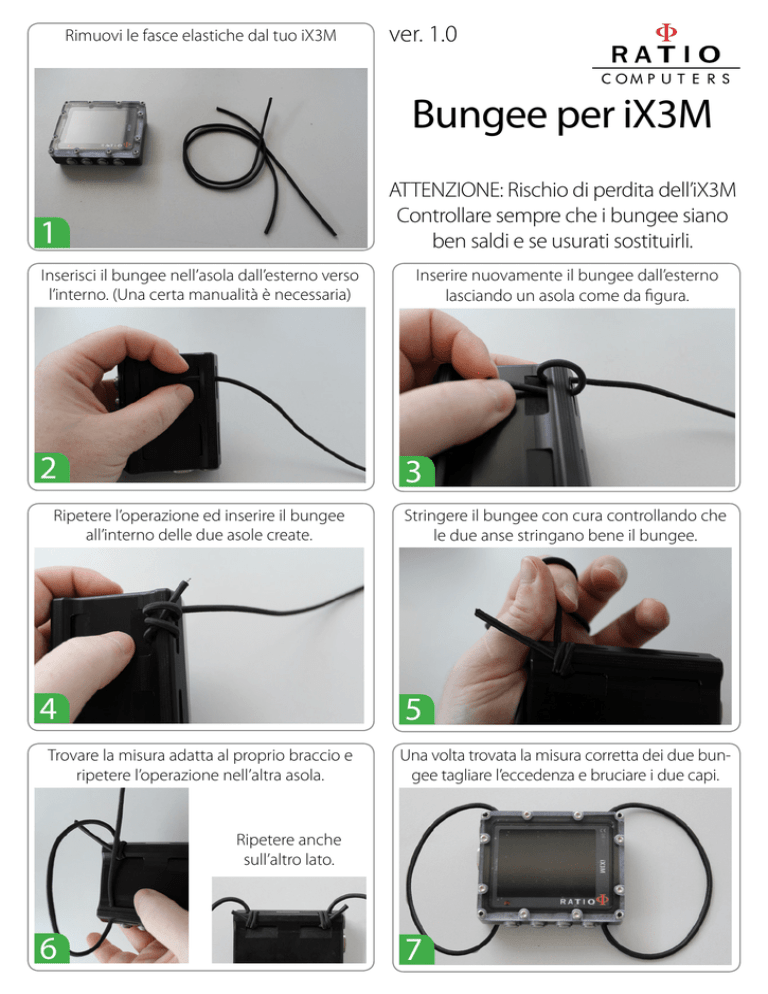 Rimuovi le fasce elastiche dal tuo iX3M

1

ver. 1.0

Φ RATIO COMPUTERS

Bungee per iX3M

ATTENZIONE: Rischio di perdita dell'iX3M Controllare sempre che i bungee siano ben saldi e se usurati sostituirli.

Inserisci il bungee nell'asola dall'esterno verso l'interno. (Una certa manualità è necessaria)

2

Inserire nuovamente il bungee dall'esterno lasciando un asola come da figura.

3

Ripetere l'operazione ed inserire il bungee all'interno delle due asole create.

4

Stringere il bungee con cura controllando che le due anse stringano bene il bungee.

5

Trovare la misura adatta al proprio braccio e ripetere l'operazione nell'altra asola.

Ripetere anche sull'altro lato.

6

Una volta trovata la misura corretta dei due bungee tagliare l'eccedenza e bruciare i due capi.

iX3M

RATIO Φ

7