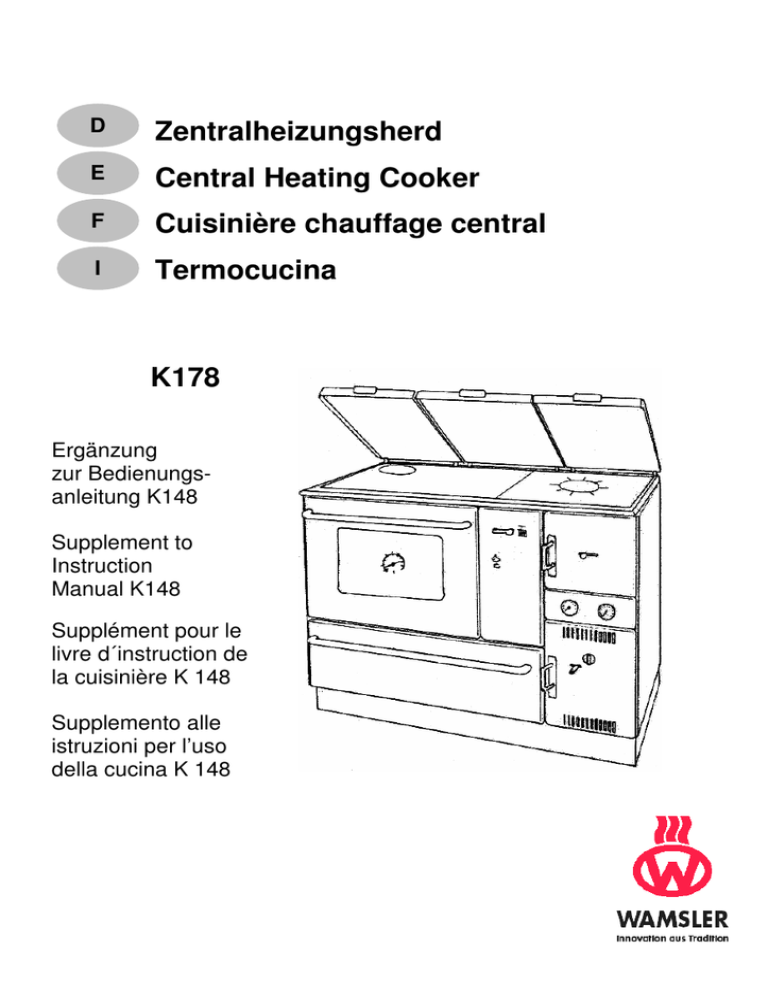 D Zentralheizungsherd
E Central Heating Cooker
F Cuisinière chauffage central
I Termocucina

K178

Ergänzung zur Bedienungsanleitung K148

Supplement to Instruction Manual K148

Supplément pour le livre d´instruction de la cuisinière K 148

Supplemento alle istruzioni per l'uso della cucina K 148

WAMSLER
Innovation aus Tradition