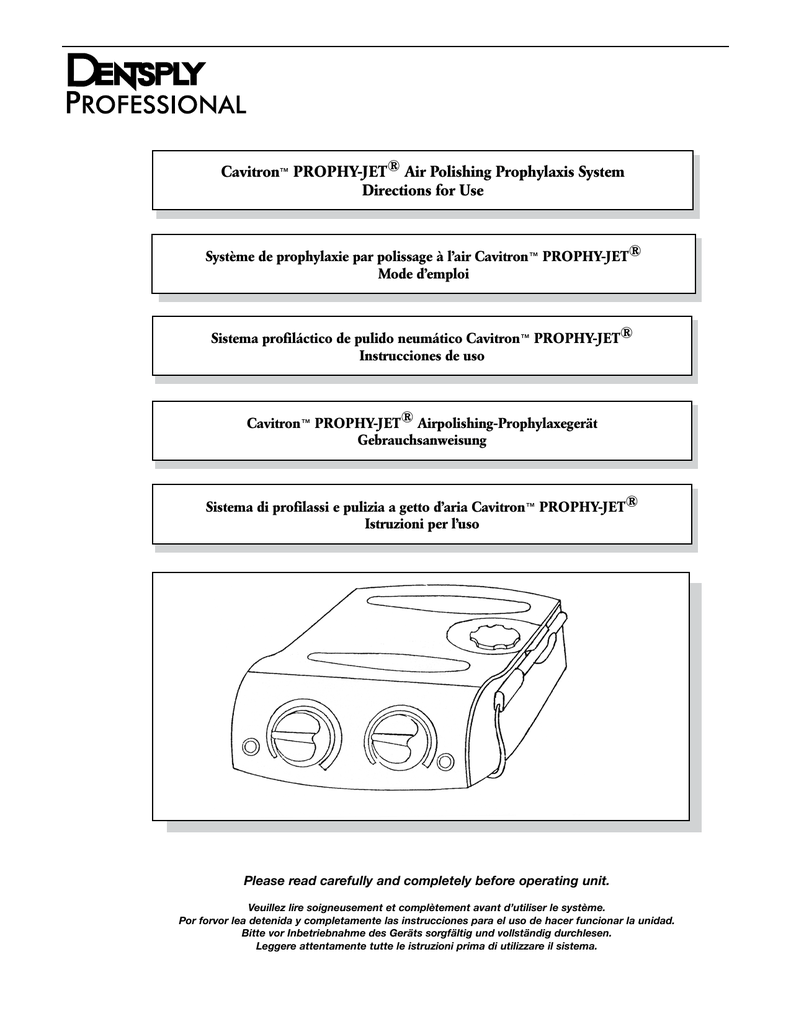 DENTSPLY
PROFESSIONAL

Cavitron™ PROPHY-JET® Air Polishing Prophylaxis System
Directions for Use

Système de prophylaxie par polissage à l'air Cavitron™ PROPHY-JET®
Mode d'emploi

Sistema profiláctico de pulido neumático Cavitron™ PROPHY-JET®
Instrucciones de uso

Cavitron™ PROPHY-JET® Airpolishing-Prophylaxegerät
Gebrauchsanweisung

Sistema di profilassi e pulizia a getto d'aria Cavitron™ PROPHY-JET®
Istruzioni per l'uso

Please read carefully and completely before operating unit.

Veuillez lire soigneusement et complètement avant d'utiliser le système.
Por forvor lea detenida y completamente las instrucciones para el uso de hacer funcionar la unidad.
Bitte vor Inbetriebnahme des Geräts sorgfältig und vollständig durchlesen.
Leggere attentamente tutte le istruzioni prima di utilizzare il sistema.