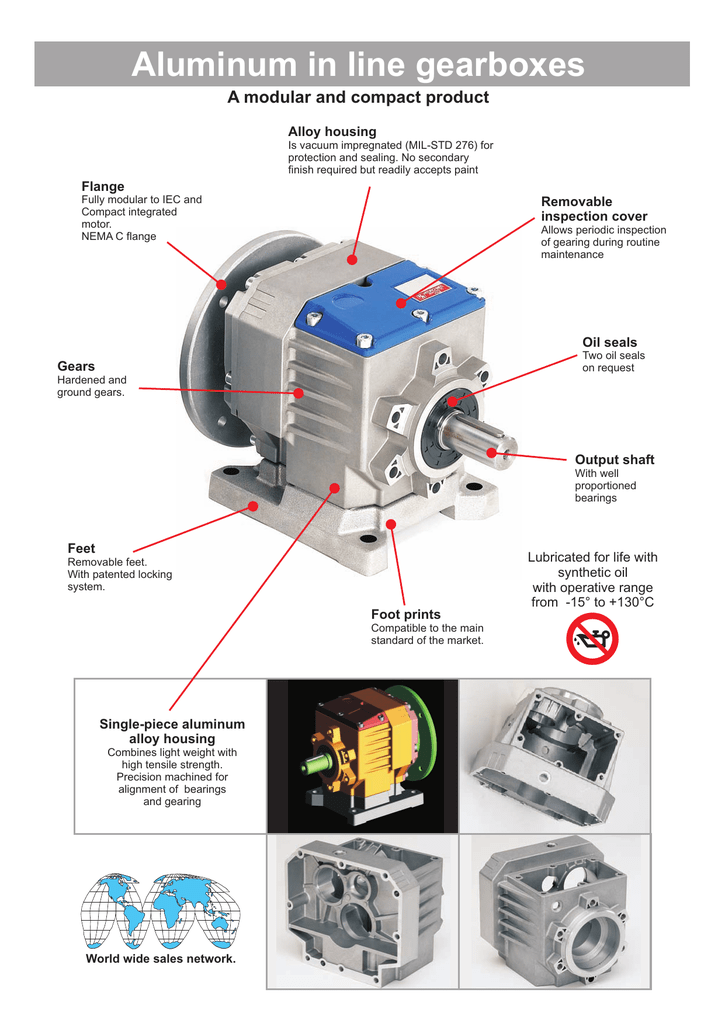 Aluminum in line gearboxes

A modular and compact product

Alloy housing
Is vacuum impregnated (MIL-STD 276) for protection and sealing. No secondary finish required but readily accepts paint

Flange
Fully modular to IEC and Compact integrated motor.
NEMA C flange

Removable inspection cover
Allows periodic inspection of gearing during routine maintenance

Oil seals
Two oil seals on request

Gears
Hardened and ground gears.

Output shaft
With well proportioned bearings

Feet
Removable feet.
With patented locking system.

Lubricated for life with synthetic oil with operative range from -15° to +130°C

Foot prints
Compatible to the main standard of the market.

Single-piece aluminum alloy housing
Combines light weight with high tensile strength.
Precision machined for alignment of bearings and gearing

World wide sales network.