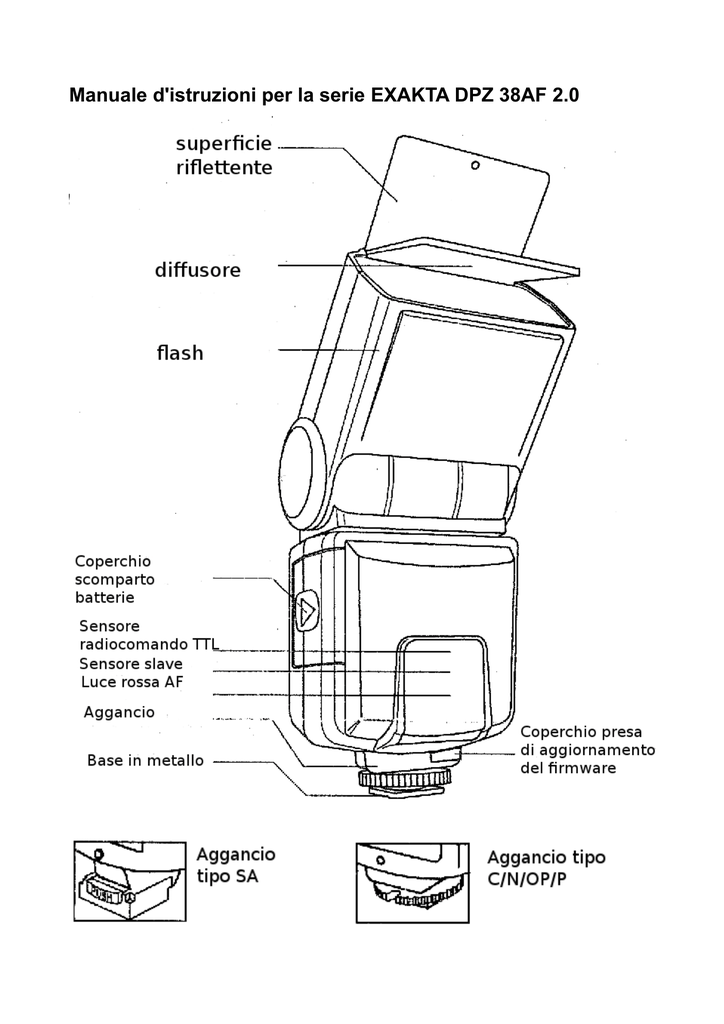 Manuale d'istruzioni per la serie EXAKTA DPZ 38AF 2.0

superficie riflettente

diffusore

flash

Coperchio scomparto batterie

Sensore radiocomando TTL

Sensore slave

Luce rossa AF

Aggancio

Base in metallo

Coperchio presa di aggiornamento del firmware

Aggancio tipo SA

Aggancio tipo C/N/OP/P