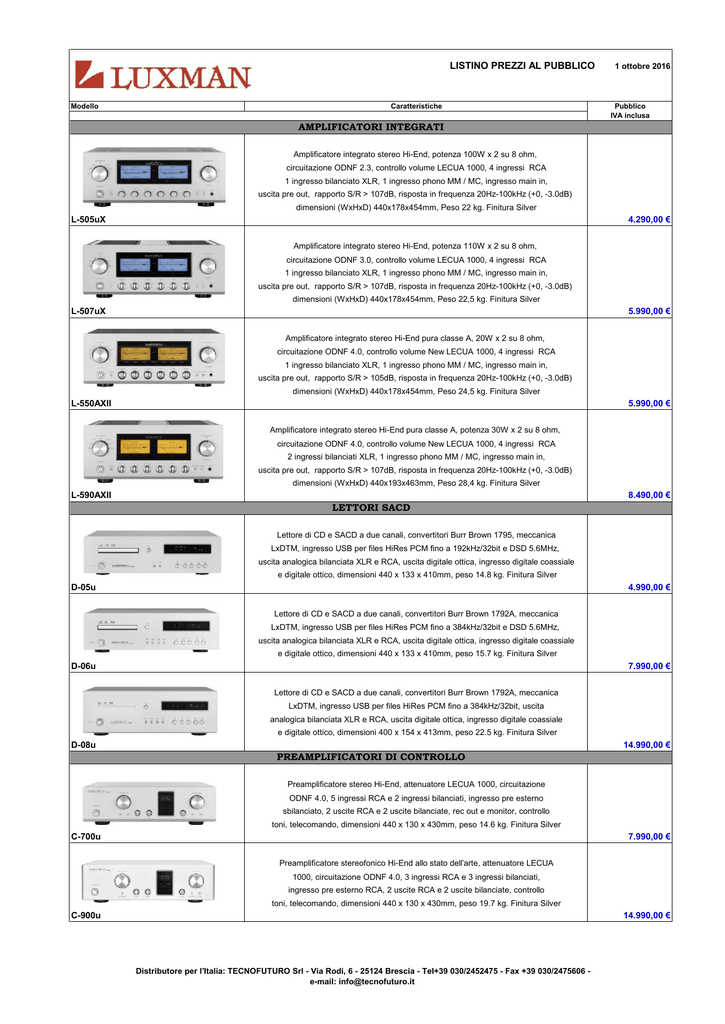 LUXMAN

LISTINO PREZZI AL PUBBLICO 1 ottobre 2016

| Modello | Caratteristiche | Pubblico IVA inclusa |
|---|---|---|
| | AMPLIFICATORI INTEGRATI | |
| L-505uX | Amplificatore integrato stereo Hi-End, potenza 100W x 2 su 8 ohm, circuitazione ODNF 2.3, controllo volume LECUA 1000, 4 ingressi RCA 1 ingresso bilanciato XLR, 1 ingresso phono MM / MC, ingresso main in, uscita pre out, rapporto S/R > 107dB, risposta in frequenza 20Hz-100kHz (+0, -3.0dB) dimensioni (WxHxD) 440x178x454mm, Peso 22 kg. Finitura Silver | 4.290,00 € |
| L-507uX | Amplificatore integrato stereo Hi-End, potenza 110W x 2 su 8 ohm, circuitazione ODNF 3.0, controllo volume LECUA 1000, 4 ingressi RCA 1 ingresso bilanciato XLR, 1 ingresso phono MM / MC, ingresso main in, uscita pre out, rapporto S/R > 107dB, risposta in frequenza 20Hz-100kHz (+0, -3.0dB) dimensioni (WxHxD) 440x178x454mm, Peso 22,5 kg. Finitura Silver | 5.990,00 € |
| L-550AXII | Amplificatore integrato stereo Hi-End pura classe A, 20W x 2 su 8 ohm, circuitazione ODNF 4.0, controllo volume New LECUA 1000, 4 ingressi RCA 1 ingresso bilanciato XLR, 1 ingresso phono MM / MC, ingresso main in, uscita pre out, rapporto S/R > 105dB, risposta in frequenza 20Hz-100kHz (+0, -3.0dB) dimensioni (WxHxD) 440x178x454mm, Peso 24,5 kg. Finitura Silver | 5.990,00 € |
| L-590AXII | Amplificatore integrato stereo Hi-End pura classe A, potenza 30W x 2 su 8 ohm, circuitazione ODNF 4.0, controllo volume New LECUA 1000, 4 ingressi RCA 2 ingressi bilanciati XLR, 1 ingresso phono MM / MC, ingresso main in, uscita pre out, rapporto S/R > 107dB, risposta in frequenza 20Hz-100kHz (+0, -3.0dB) dimensioni (WxHxD) 440x193x463mm, Peso 28,4 kg. Finitura Silver | 8.490,00 € |
| | LETTORI SACD | |
| D-05u | Lettore di CD e SACD a due canali, convertitori Burr Brown 1795, meccanica LxDTM, ingresso USB per files HiRes PCM fino a 192kHz/32bit e DSD 5.6MHz, uscita analogica bilanciata XLR e RCA, uscita digitale ottica, ingresso digitale coassiale e digitale ottico, dimensioni 440 x 133 x 410mm, peso 14.8 kg. Finitura Silver | 4.990,00 € |
| D-06u | Lettore di CD e SACD a due canali, convertitori Burr Brown 1792A, meccanica LxDTM, ingresso USB per files HiRes PCM fino a 384kHz/32bit e DSD 5.6MHz, uscita analogica bilanciata XLR e RCA, uscita digitale ottica, ingresso digitale coassiale e digitale ottico, dimensioni 440 x 133 x 410mm, peso 15.7 kg. Finitura Silver | 7.990,00 € |
| D-08u | Lettore di CD e SACD a due canali, convertitori Burr Brown 1792A, meccanica LxDTM, ingresso USB per files HiRes PCM fino a 384kHz/32bit, uscita analogica bilanciata XLR e RCA, uscita digitale ottica, ingresso digitale coassiale e digitale ottico, dimensioni 400 x 154 x 413mm, peso 22.5 kg. Finitura Silver | 14.990,00 € |
| | PREAMPLIFICATORI DI CONTROLLO | |
| C-700u | Preamplificatore stereo Hi-End, attenuatore LECUA 1000, circuitazione ODNF 4.0, 5 ingressi RCA e 2 ingressi bilanciati, ingresso pre esterno sbilanciato, 2 uscite RCA e 2 uscite bilanciate, rec out e monitor, controllo toni, telecomando, dimensioni 440 x 130 x 430mm, peso 14.6 kg. Finitura Silver | 7.990,00 € |
| C-900u | Preamplificatore stereofonico Hi-End allo stato dell'arte, attenuatore LECUA 1000, circuitazione ODNF 4.0, 3 ingressi RCA e 3 ingressi bilanciati, ingresso pre esterno RCA, 2 uscite RCA e 2 uscite bilanciate, controllo toni, telecomando, dimensioni 440 x 130 x 430mm, peso 19.7 kg. Finitura Silver | 14.990,00 € |

Distributore per l'Italia: TECNOFUTURO Srl - Via Rodi, 6 - 25124 Brescia - Tel+39 030/2452475 - Fax +39 030/2475606 - e-mail: info@tecnofuturo.it