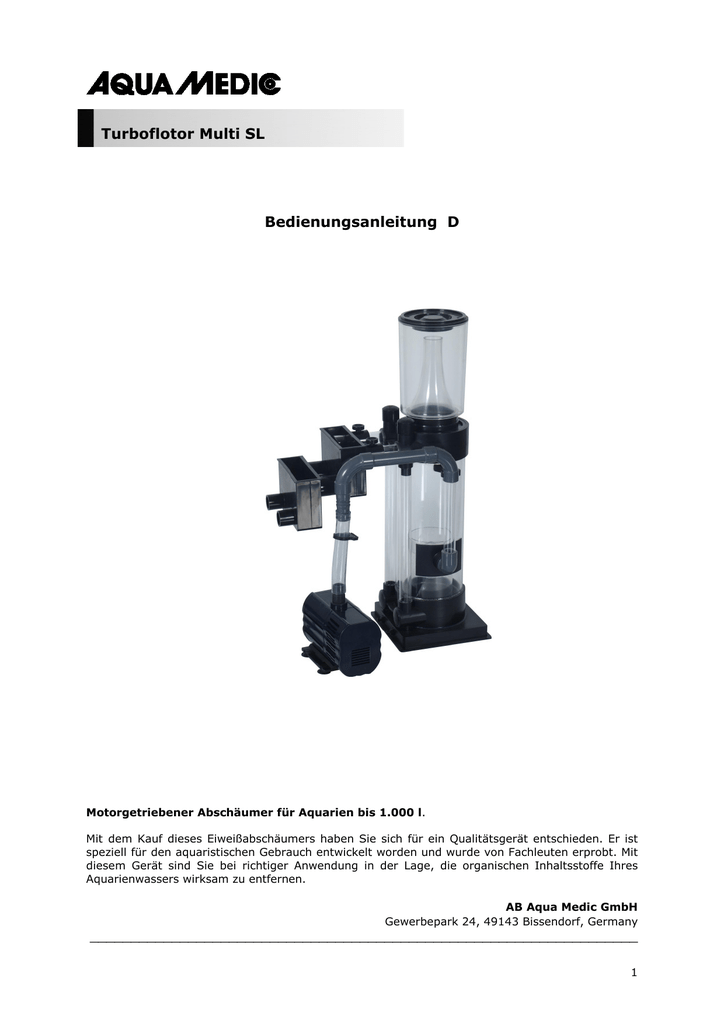 AQUA MEDIC

Turboflotor Multi SL

Bedienungsanleitung D

Motorgetriebener Abschäumer für Aquarien bis 1.000 l.

Mit dem Kauf dieses Eiweißabschäumers haben Sie sich für ein Qualitätsgerät entschieden. Er ist speziell für den aquaristischen Gebrauch entwickelt worden und wurde von Fachleuten erprobt. Mit diesem Gerät sind Sie bei richtiger Anwendung in der Lage, die organischen Inhaltsstoffe Ihres Aquarienwassers wirksam zu entfernen.

AB Aqua Medic GmbH
Gewerbepark 24, 49143 Bissendorf, Germany

1