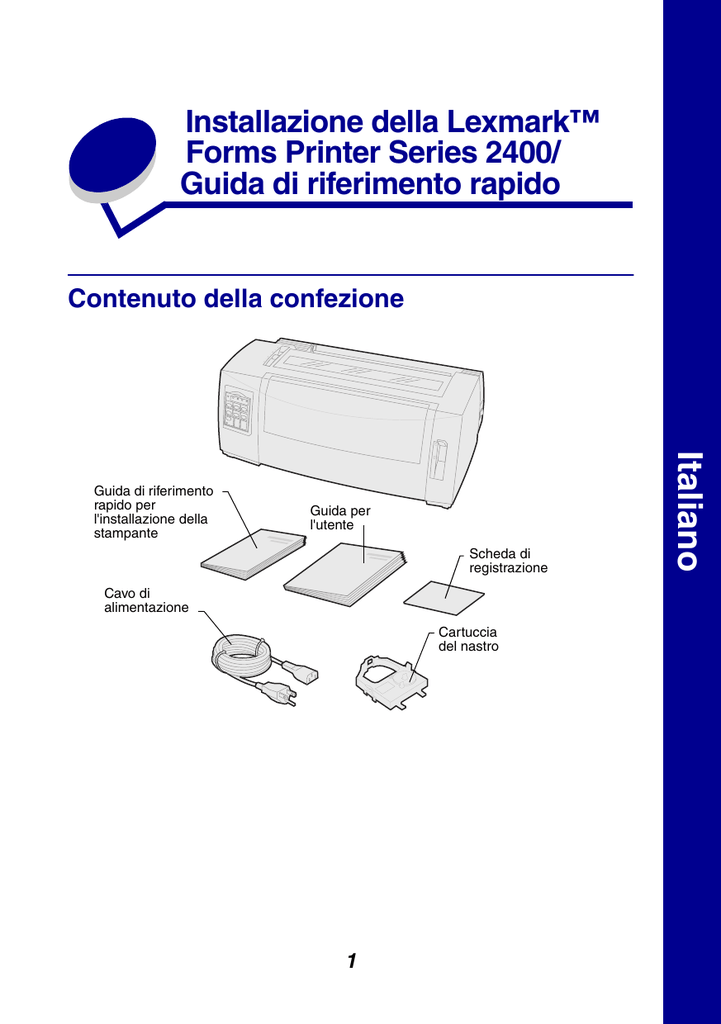 Installazione della Lexmark™ Forms Printer Series 2400/ Guida di riferimento rapido

Contenuto della confezione

Guida di riferimento rapido per l'installazione della stampante

Guida per l'utente

Scheda di registrazione

Cavo di alimentazione

Cartuccia del nastro

Italiano

1