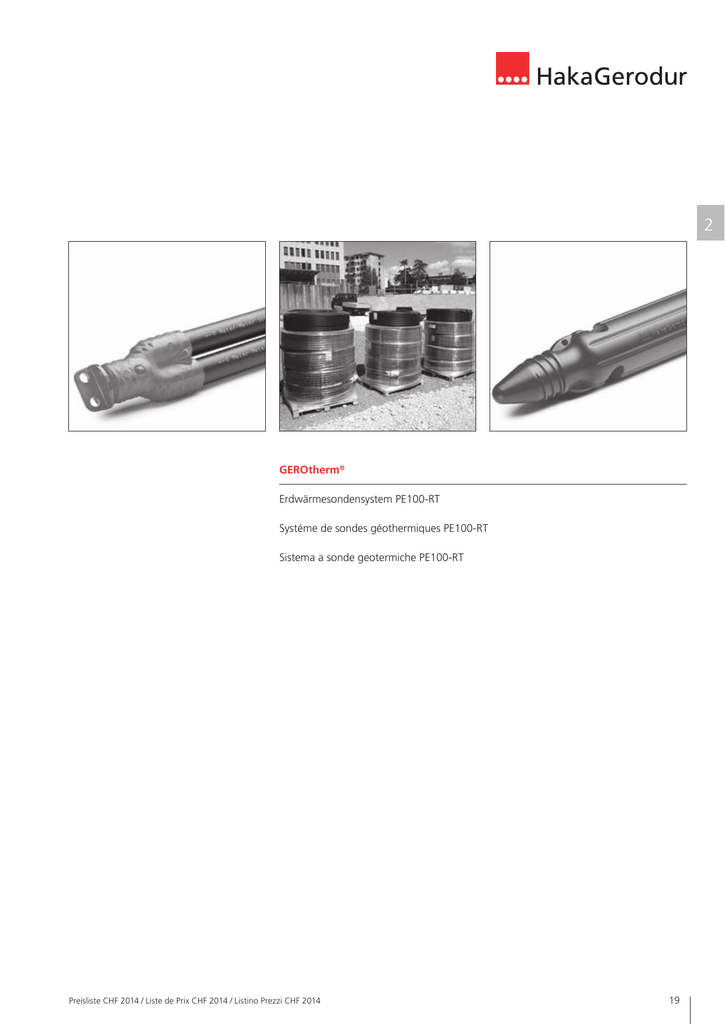 HakaGerodur

2

GEROtherm®

Erdwärmesondensystem PE100-RT

Systéme de sondes géothermiques PE100-RT

Sistema a sonde geotermiche PE100-RT

Preisliste CHF 2014 / Liste de Prix CHF 2014 / Listino Prezzi CHF 2014

19