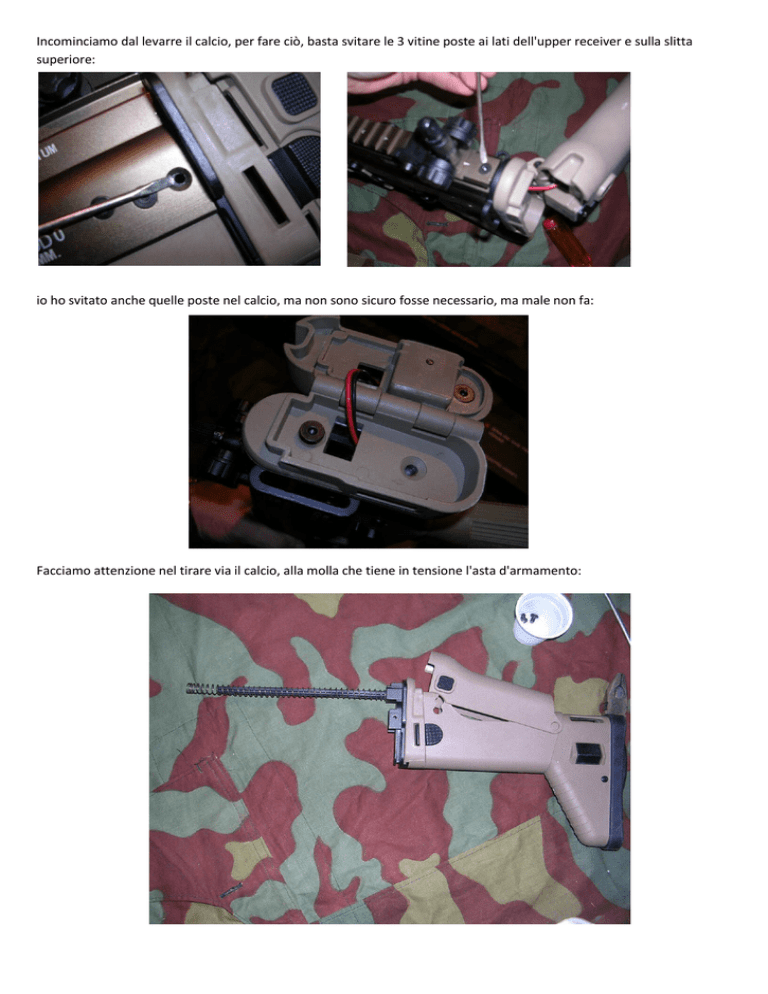 Incominciamo dal levarre il calcio, per fare ciò, basta svitare le 3 vitine poste ai lati dell'upper receiver e sulla slitta superiore:

io ho svitato anche quelle poste nel calcio, ma non sono sicuro fosse necessario, ma male non fa:

Facciamo attenzione nel tirare via il calcio, alla molla che tiene in tensione l'asta d'armamento: