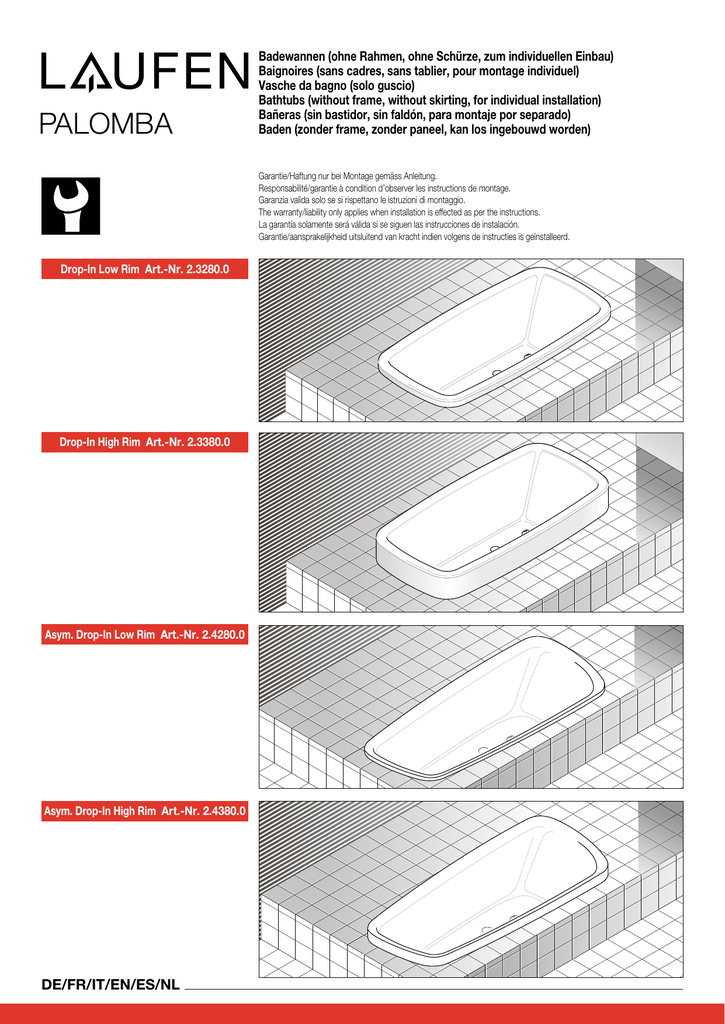 LAUFEN
PALOMBA

Badewannen (ohne Rahmen, ohne Schürze, zum individuellen Einbau)
Baignoires (sans cadres, sans tablier, pour montage individuel)
Vasche da bagno (solo guscio)
Bathtubs (without frame, without skirting, for individual installation)
Bañeras (sin bastidor, sin faldón, para montaje por separado)
Baden (zonder frame, zonder paneel, kan los ingebouwd worden)

Garantie/Haftung nur bei Montage gemäss Anleitung.
Responsabilité/garantie à condition d'observer les instructions de montage.
Garanzia valida solo se si rispettano le istruzioni di montaggio.
The warranty/liability only applies when installation is effected as per the instructions.
La garantía solamente será válida si se siguen las instrucciones de instalación.
Garantie/aansprakelijkheid uitsluitend van kracht indien volgens de instructies is geïnstalleerd.

Drop-In Low Rim Art.-Nr. 2.3280.0

Drop-In High Rim Art.-Nr. 2.3380.0

Asym. Drop-In Low Rim Art.-Nr. 2.4280.0

Asym. Drop-In High Rim Art.-Nr. 2.4380.0

DE/FR/IT/EN/ES/NL